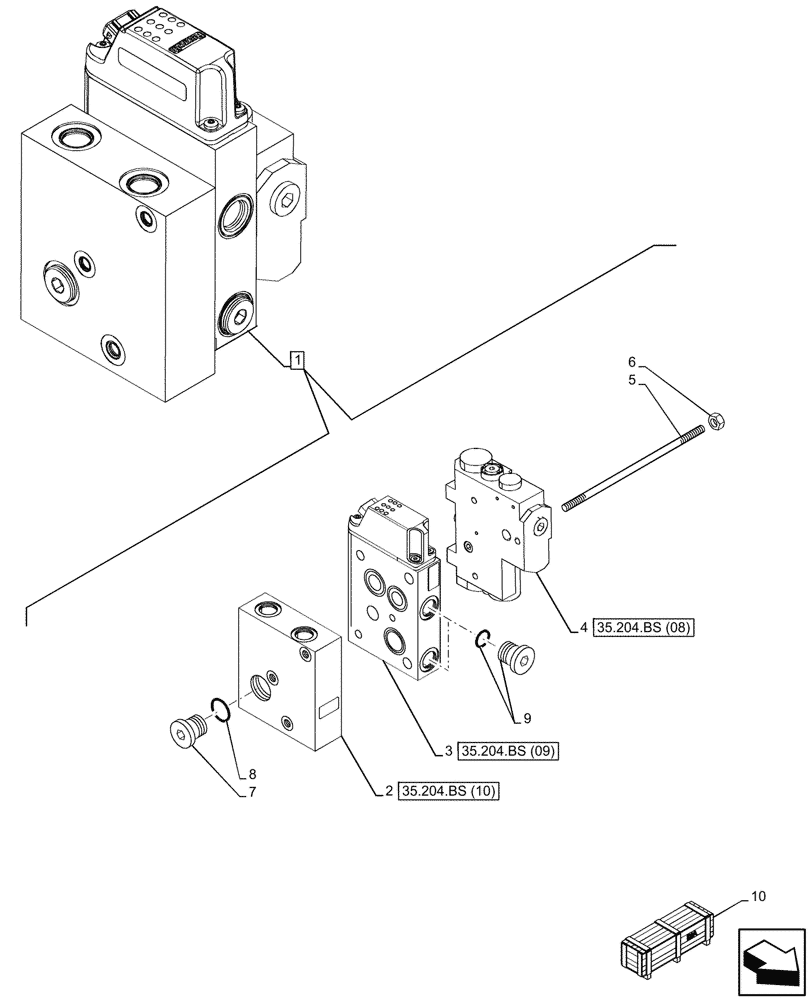 1

6
5

4 35.204.BS (08)

9

3 35.204.BS (09)

8
7

2 35.204.BS (10)

10