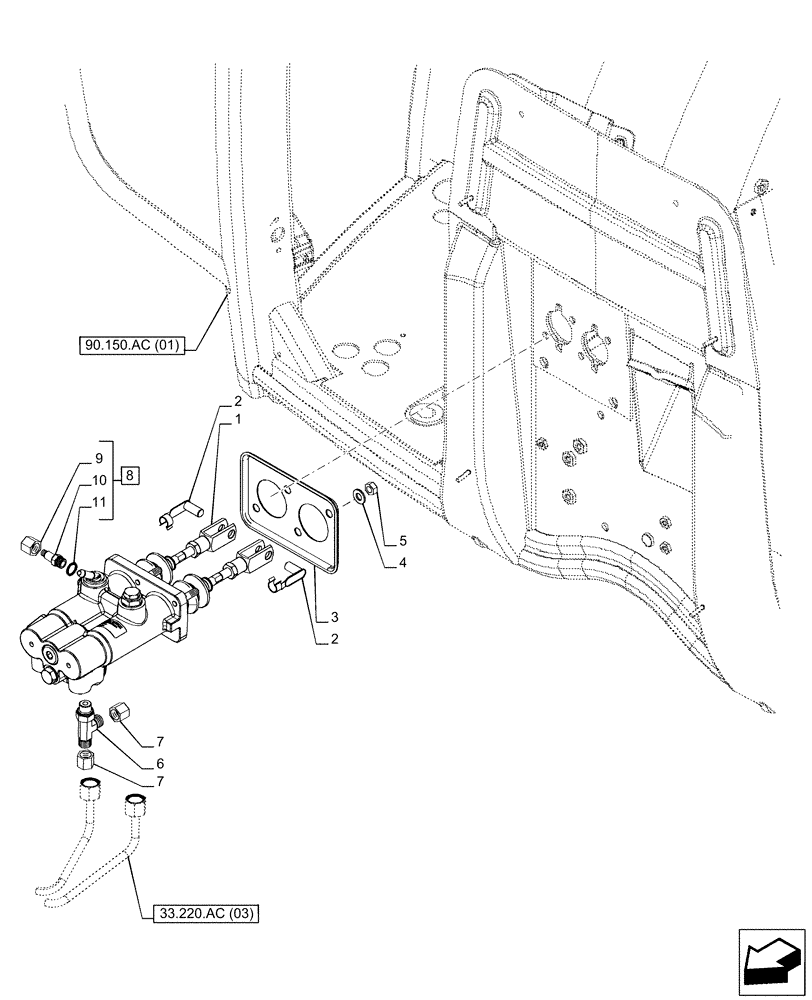 90.150.AC (01)

2
1
9
10
11
8
5
4
3
2
7
6
7

33.220.AC (03)