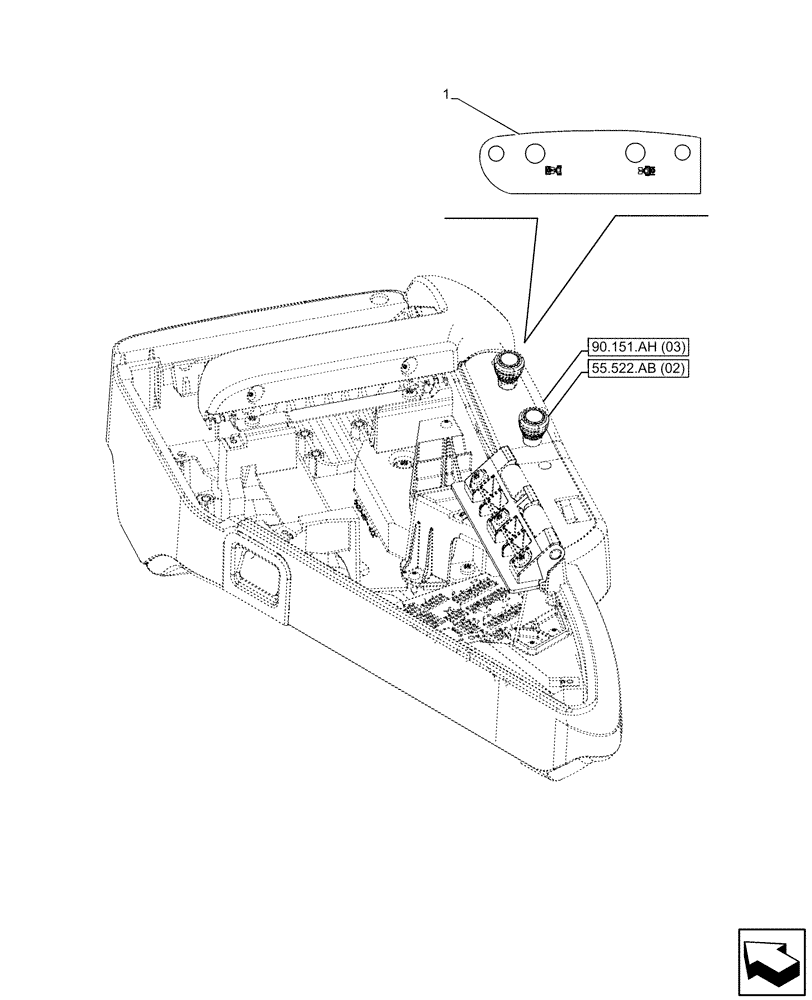 1

90.151.AH (03)

55.522.AB (02)