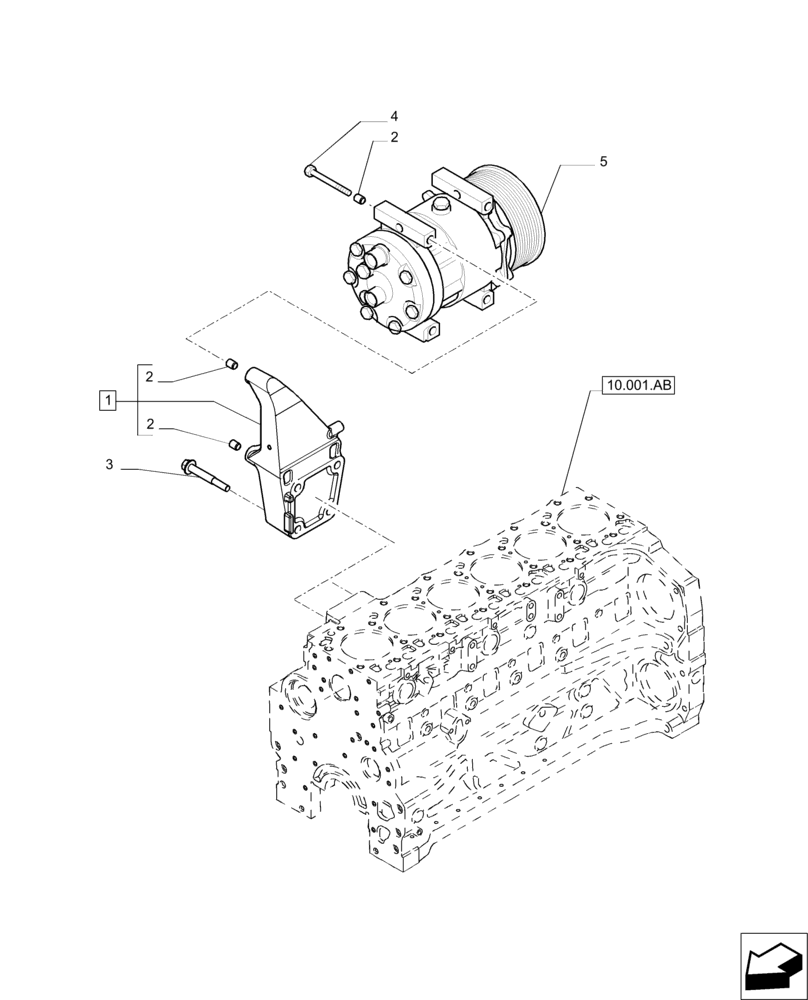 4
2
5
2
1
2
3
10.001.AB