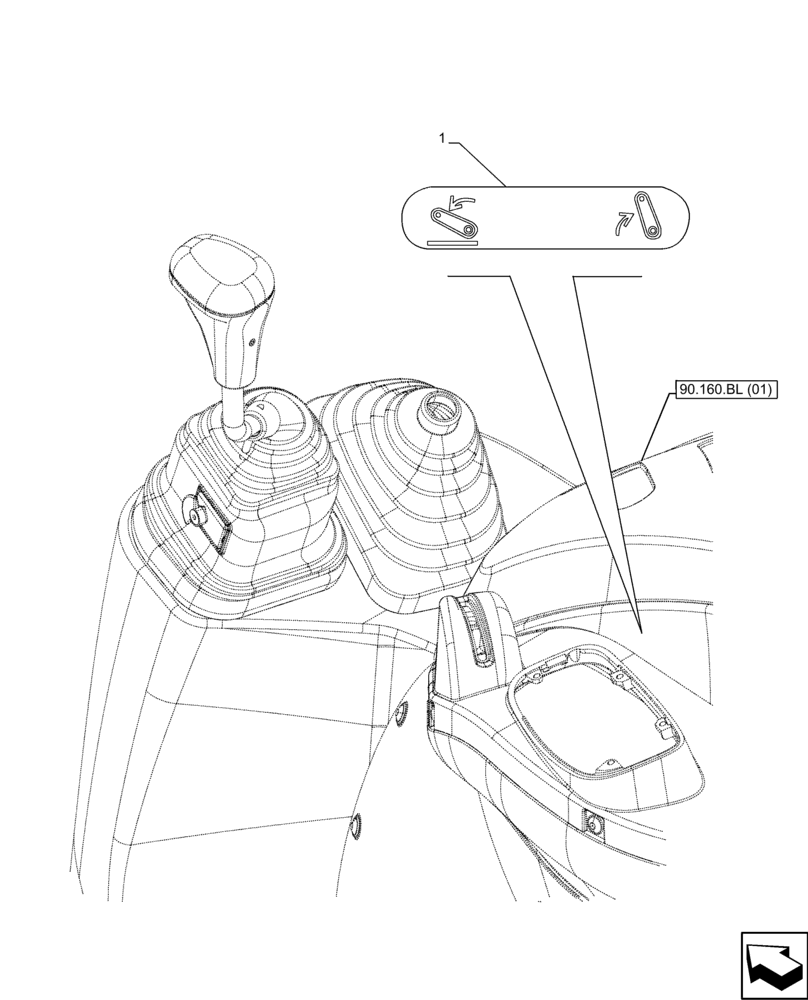 1

90.160.BL (01)