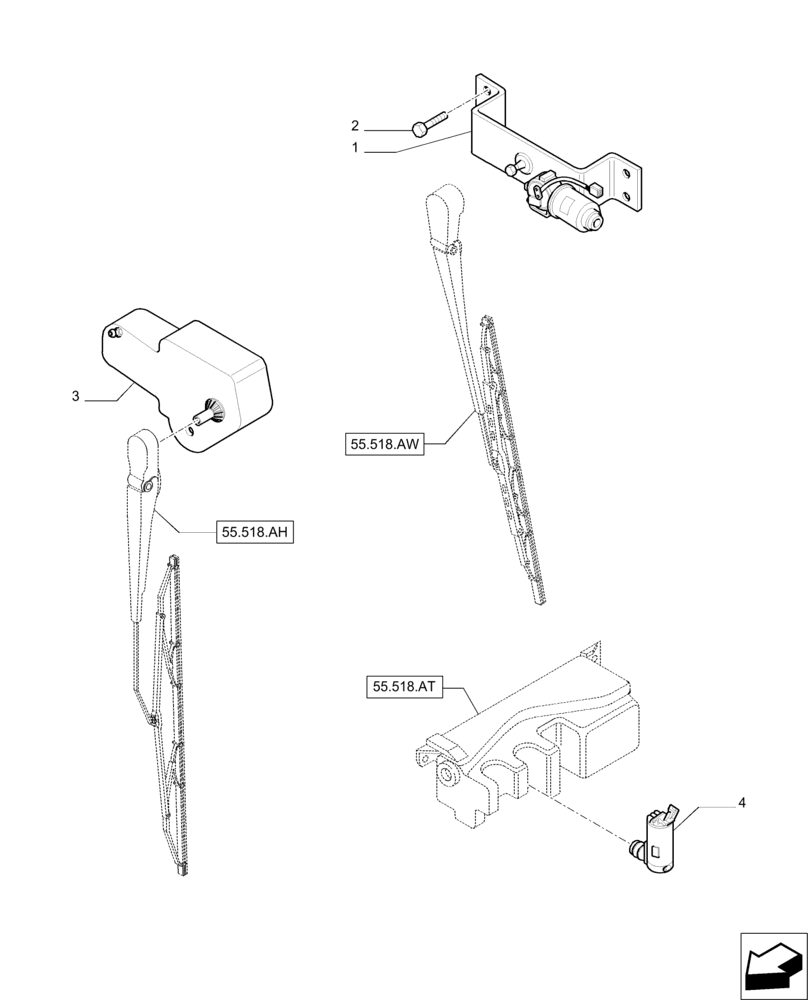 2
1
3
55.518.AW
55.518.AH
55.518.AT
4