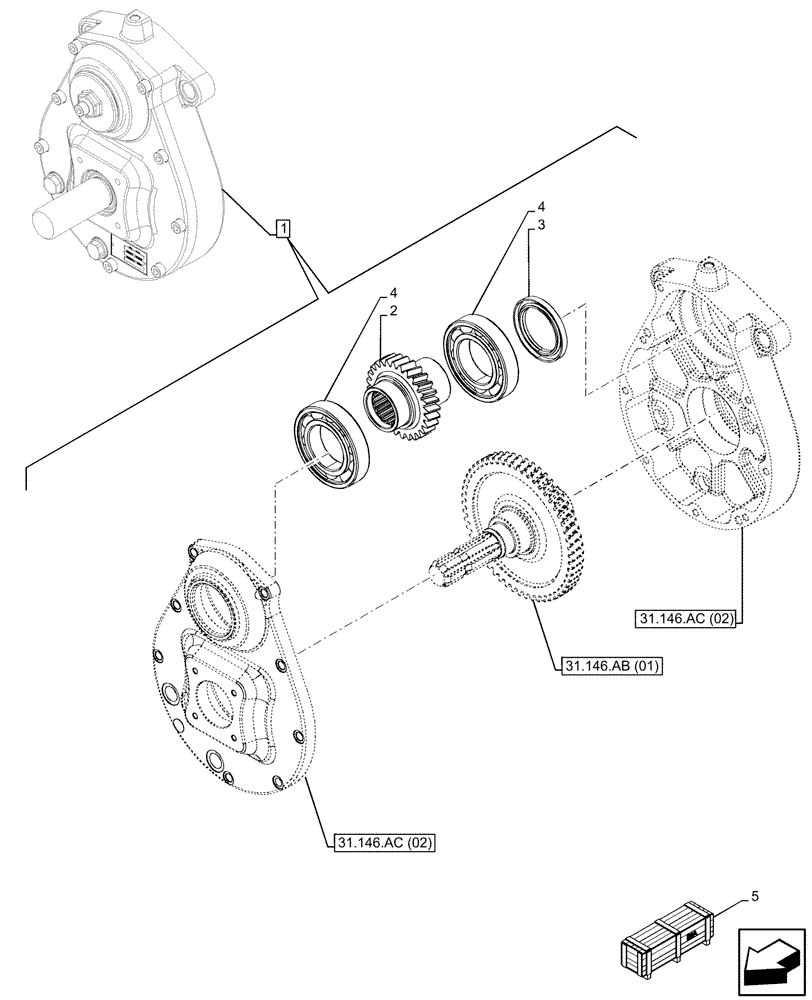 1
4
3
4
2
31.146.AC (02)
31.146.AB (01)
31.146.AC (02)
5