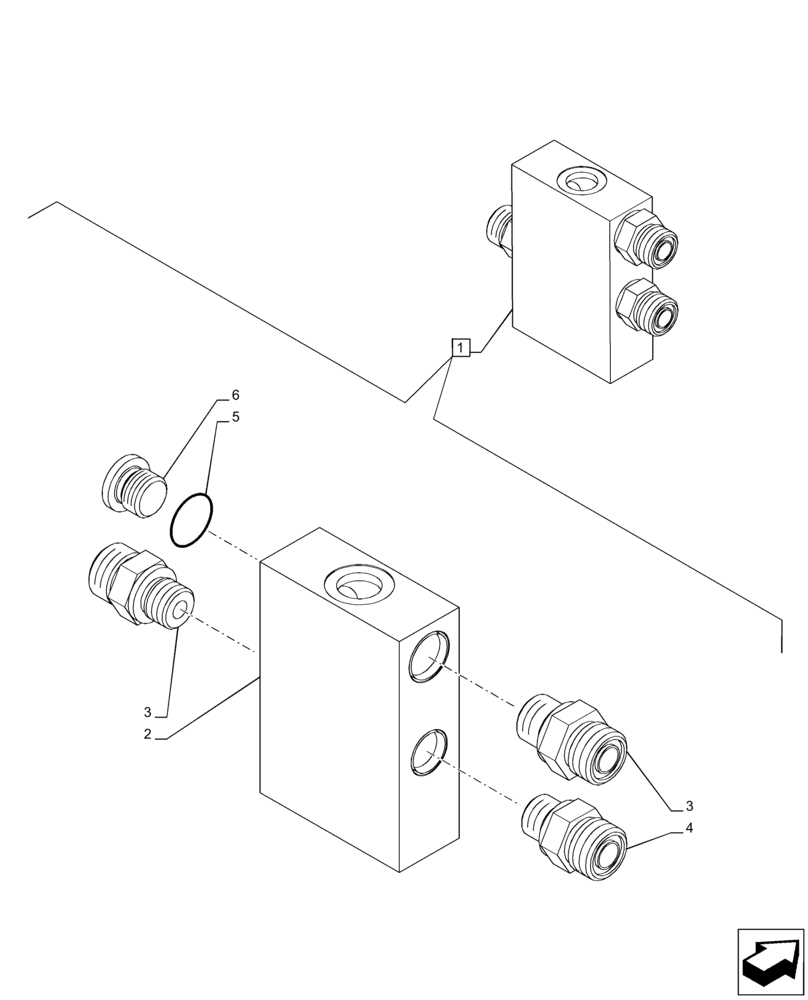 1
6
5
3
2
3
4