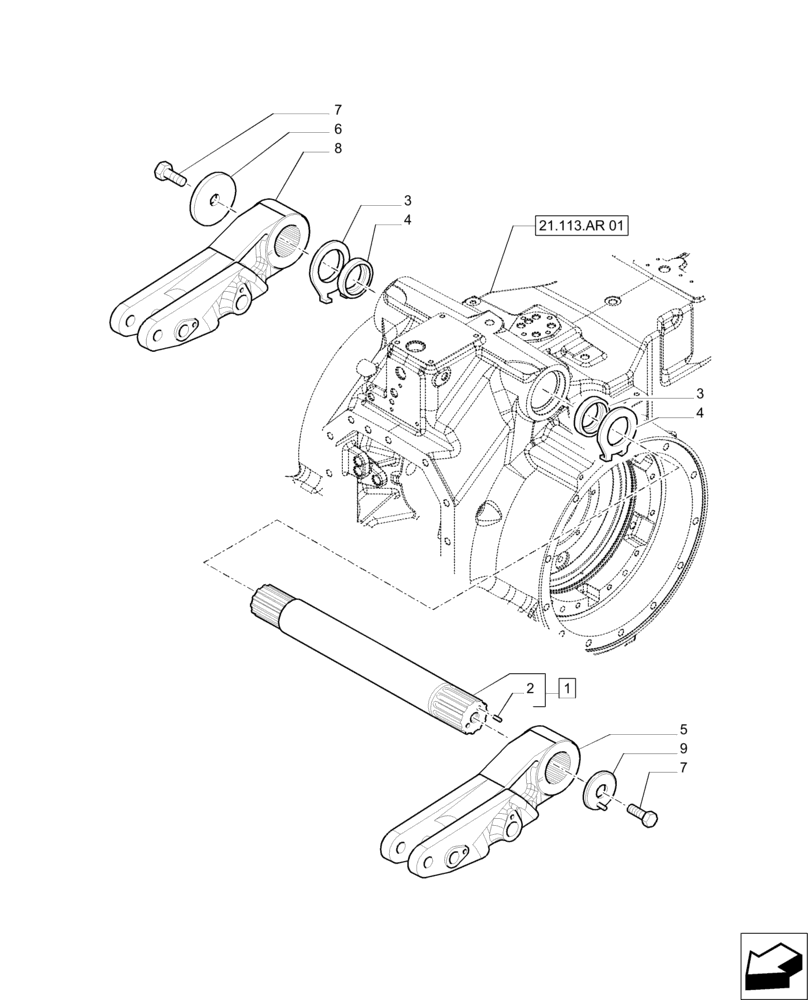 7
6
8
3
4
21.113.AR 01
3
4
2
1
5
9
7