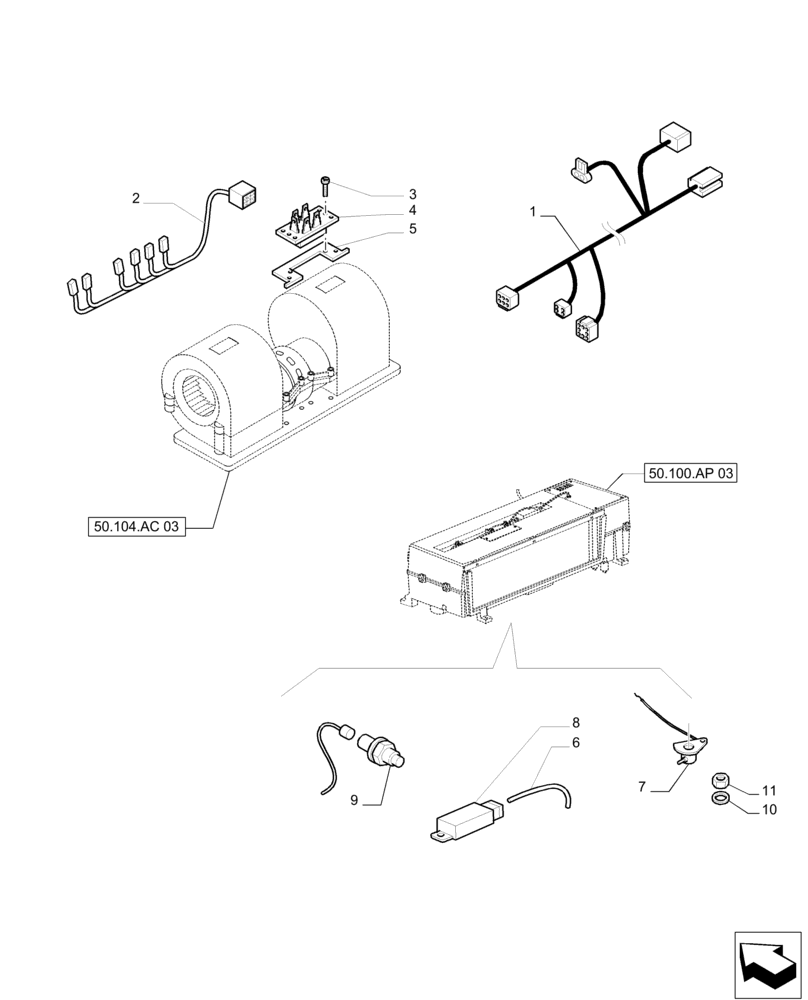 2
3
4
5
1
50.104.AC 03
50.100.AP 03
8
6
9
7
11
10