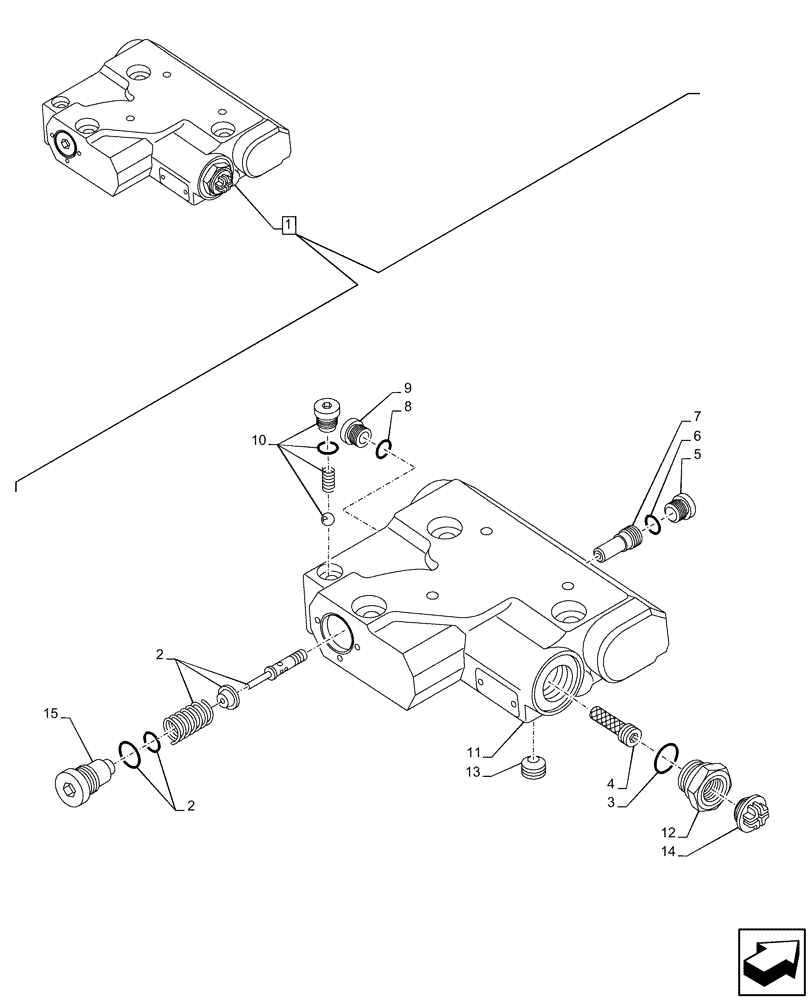 1

9
8
10
7
6
5
2
15
2
11
13
4
3
12
14