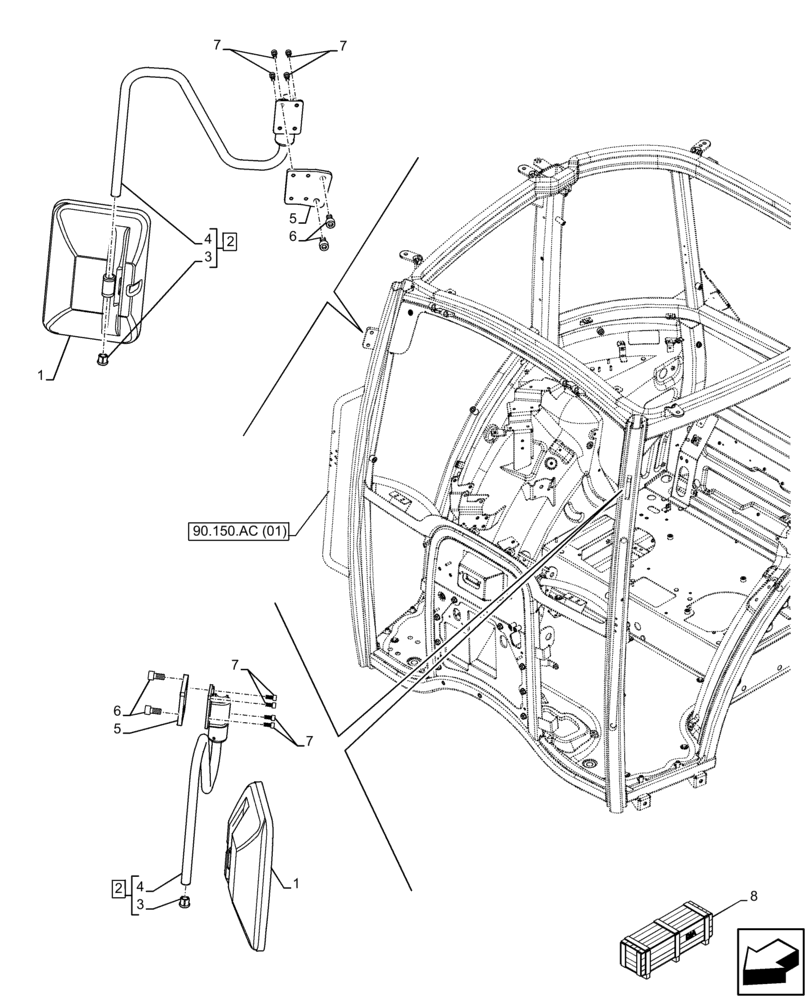 7
7
4
2
3
5
6
1
90.150.AC (01)
7
6
5
7
2
4
3
1
8