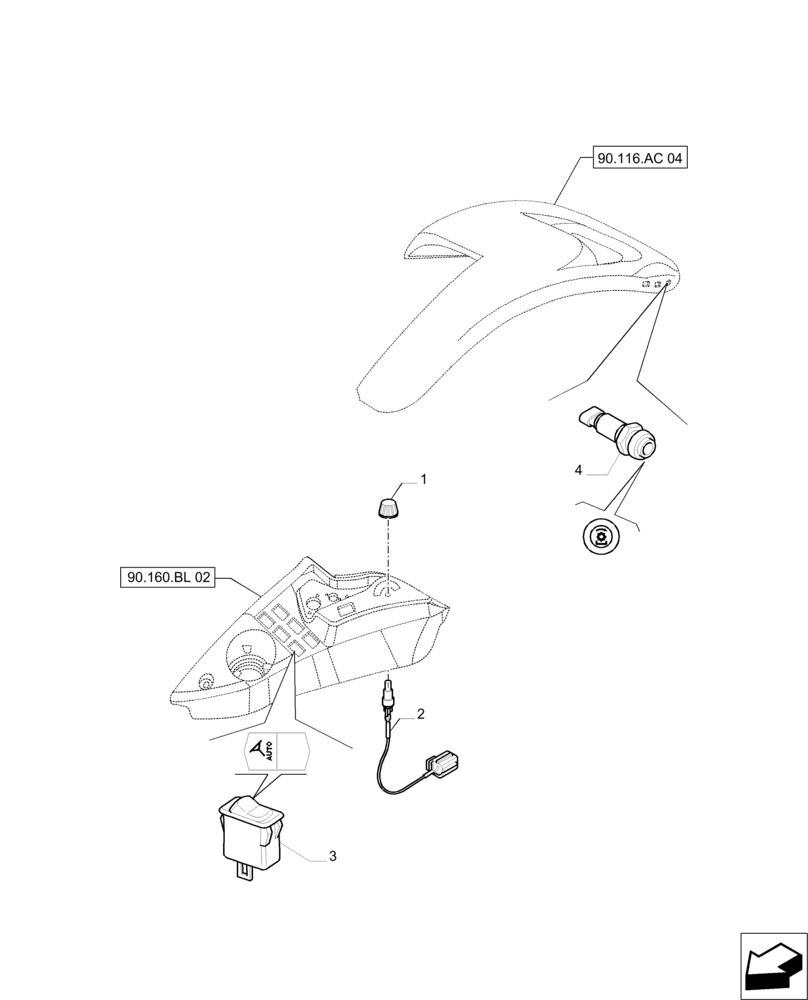 90.116.AC 04

4

1

90.160.BL 02

2

AUTO

3