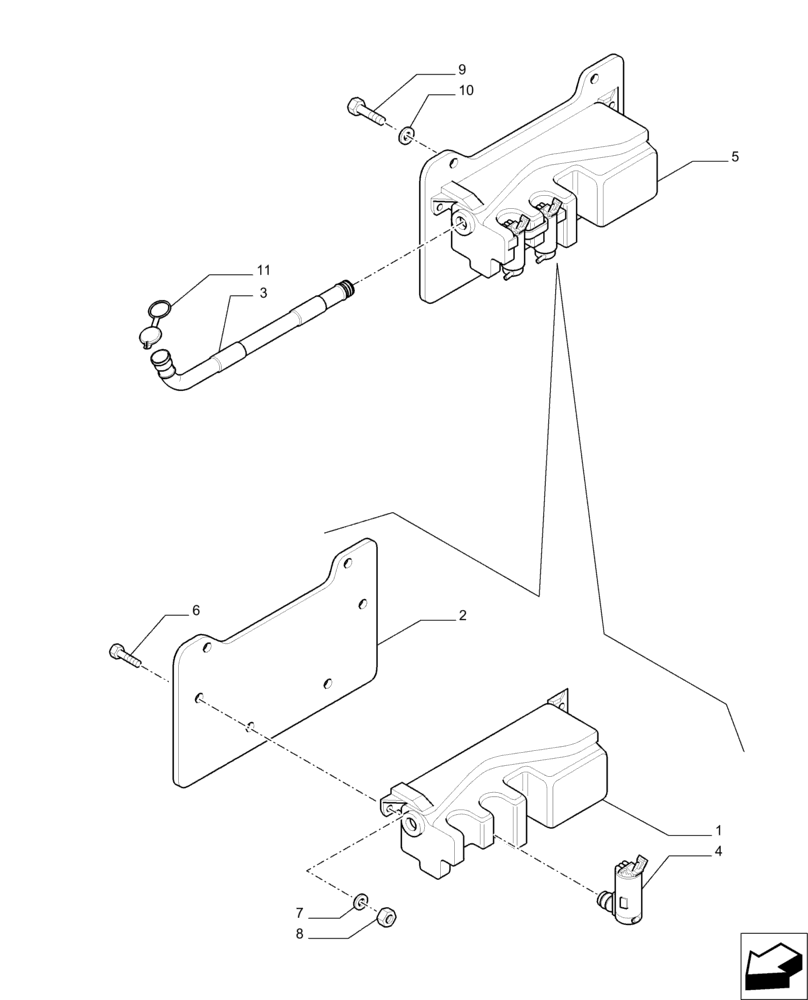 9
10
5
11
3
6
2
1
4
7
8