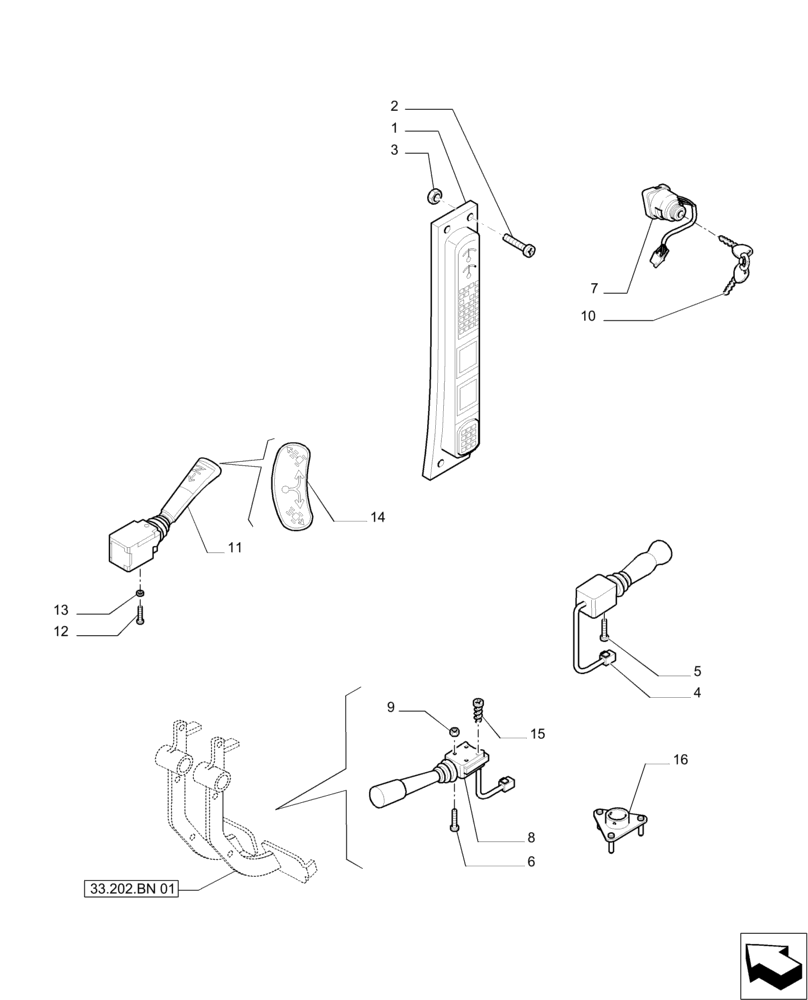 2
1
3
7
10
14
11
13
12
5
4
9
15
16
8
6
33.202.BN 01