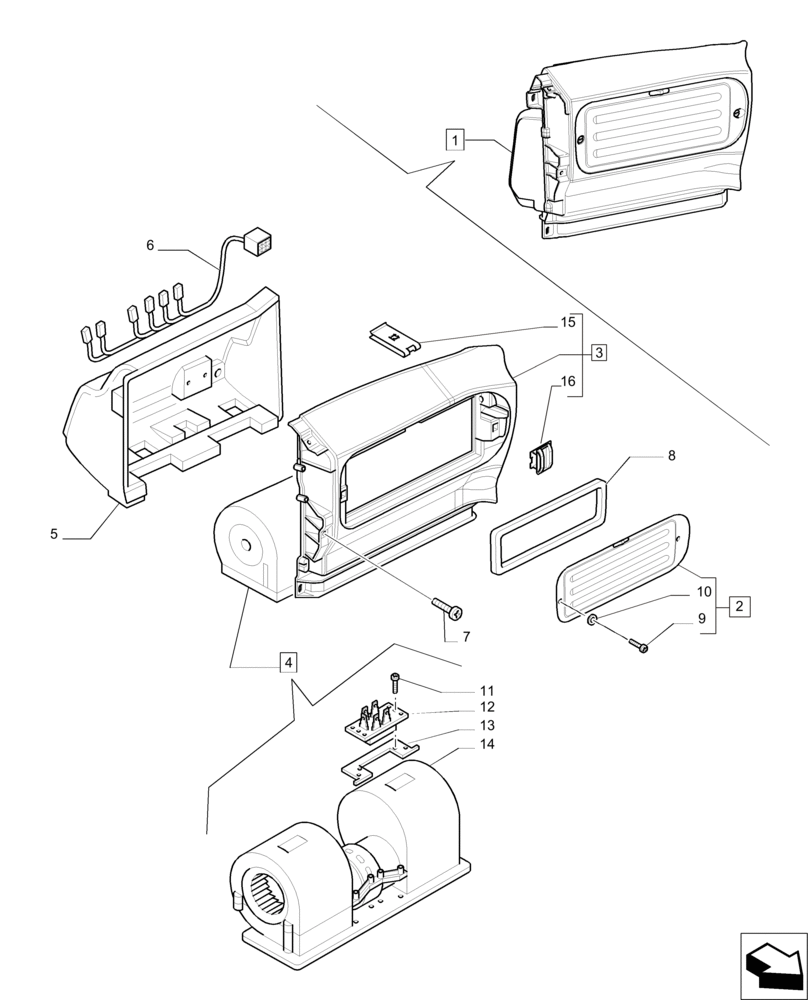 1
6
15
3
16
8
5
10
2
9
7
4
11
12
13
14