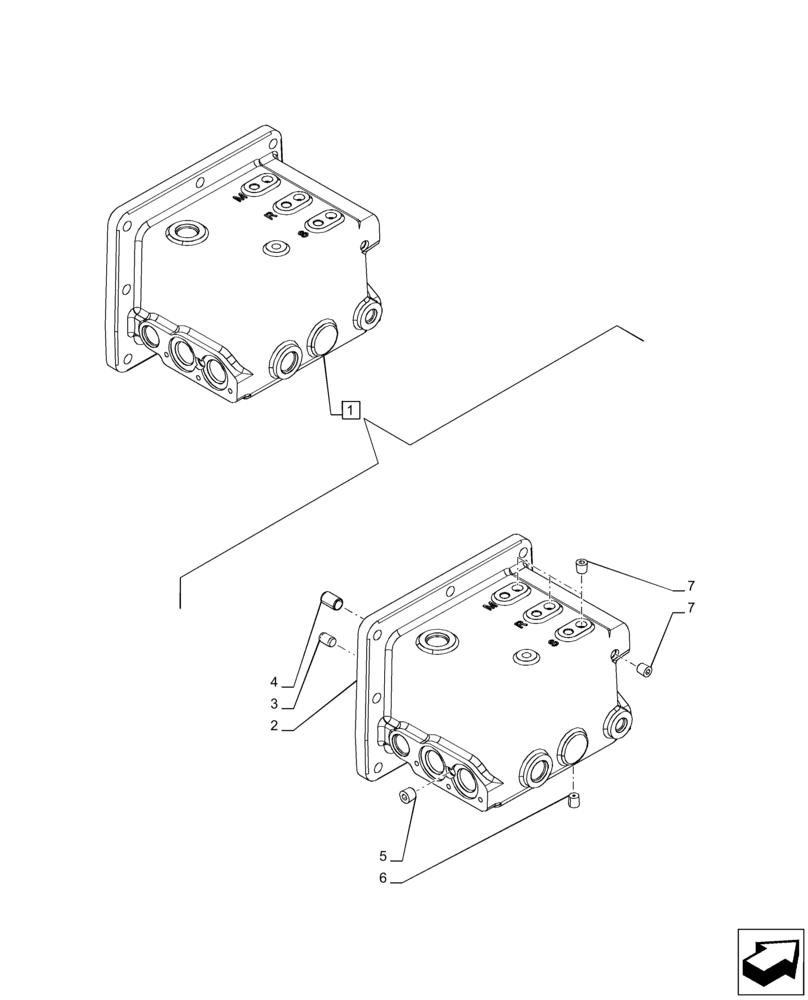 M
R
S
1
M
R
S
7
7
4
3
2
5
6