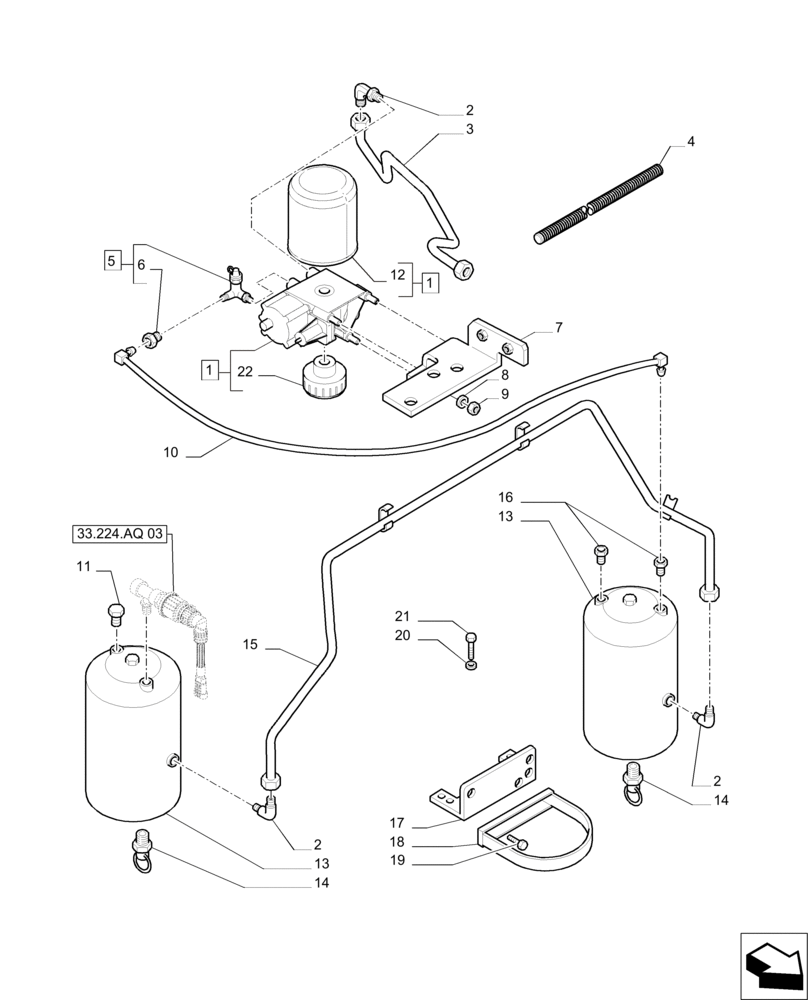 2
3
4
5
6
12
1
7
1
22
8
9
10
16
13
33.224.AQ 03
11
21
20
15
2
14
17
18
19
2
13
14