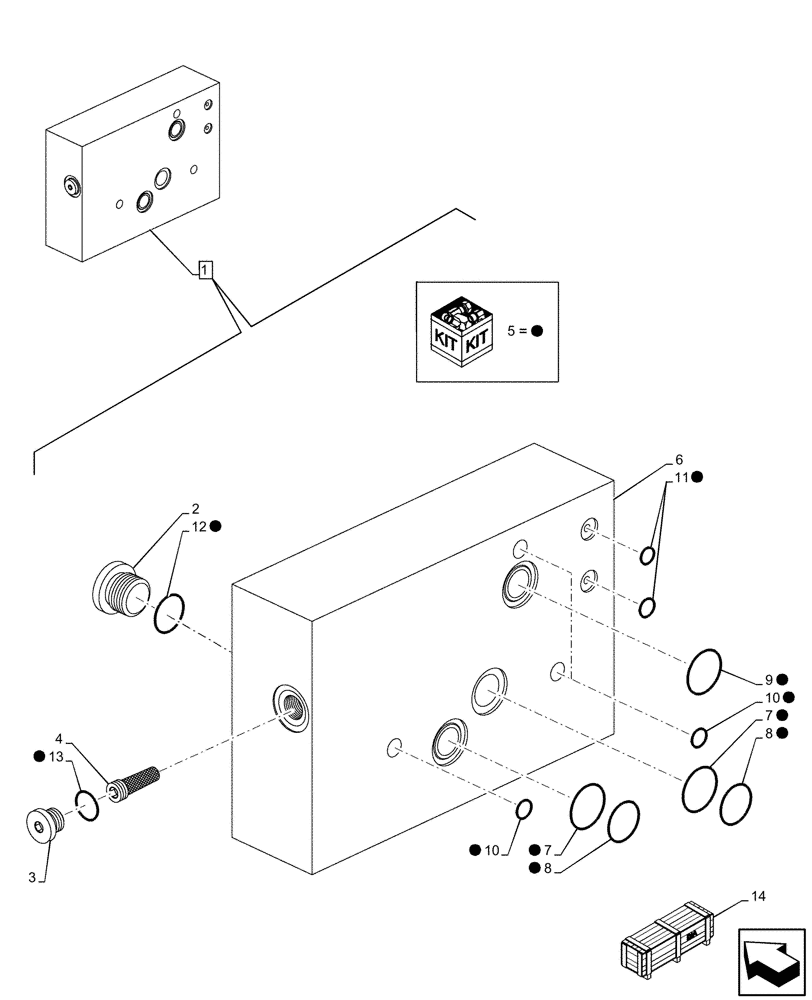 1

KIT KIT

5 = ●

6

11●

2

12●

9●

10●

7●

8●

4

●13

3

●10

●7

●8

14