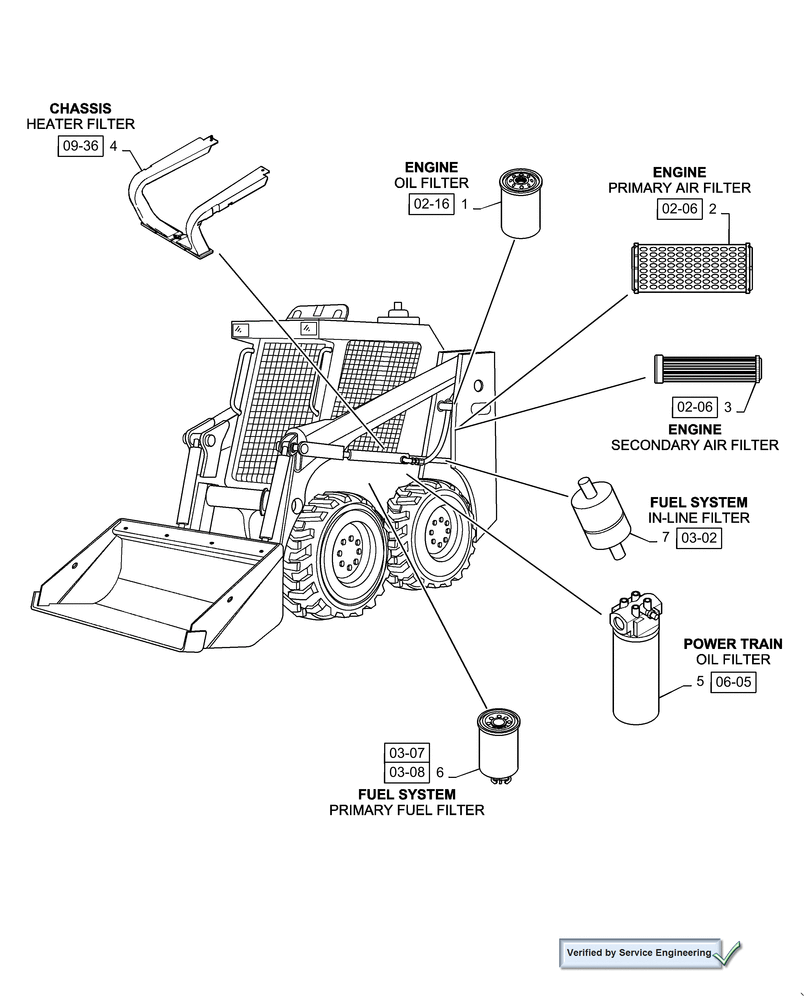 CHASSIS
HEATER FILTER
09-36 4

ENGINE
OIL FILTER
02-16 1

ENGINE
PRIMARY AIR FILTER
02-06 2

02-06 3
ENGINE
SECONDARY AIR FILTER

FUEL SYSTEM
IN-LINE FILTER
7 03-02

POWER TRAIN
OIL FILTER
5 06-05

03-07
03-08 6
FUEL SYSTEM
PRIMARY FUEL FILTER

Verified by Service Engineering