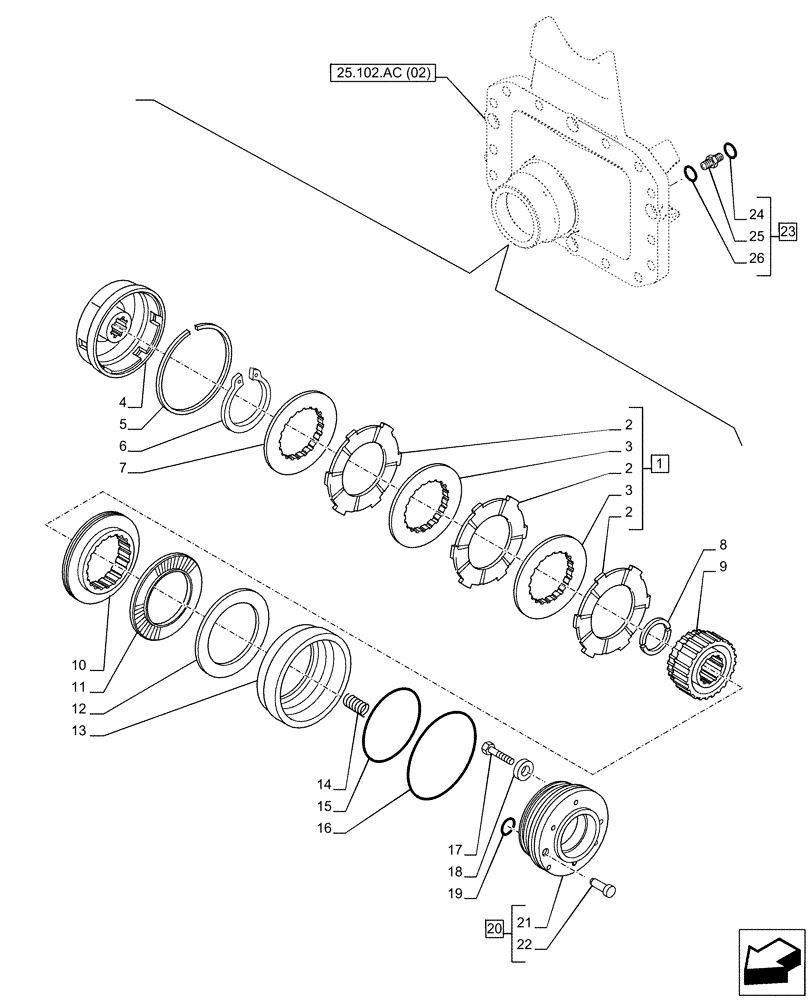 25.102.AC (02)

24
25
26
23

4
5
6
7

2
3
2
3
2
1

8
9

10
11
12
13

14
15
16

17
18
19

20
21
22