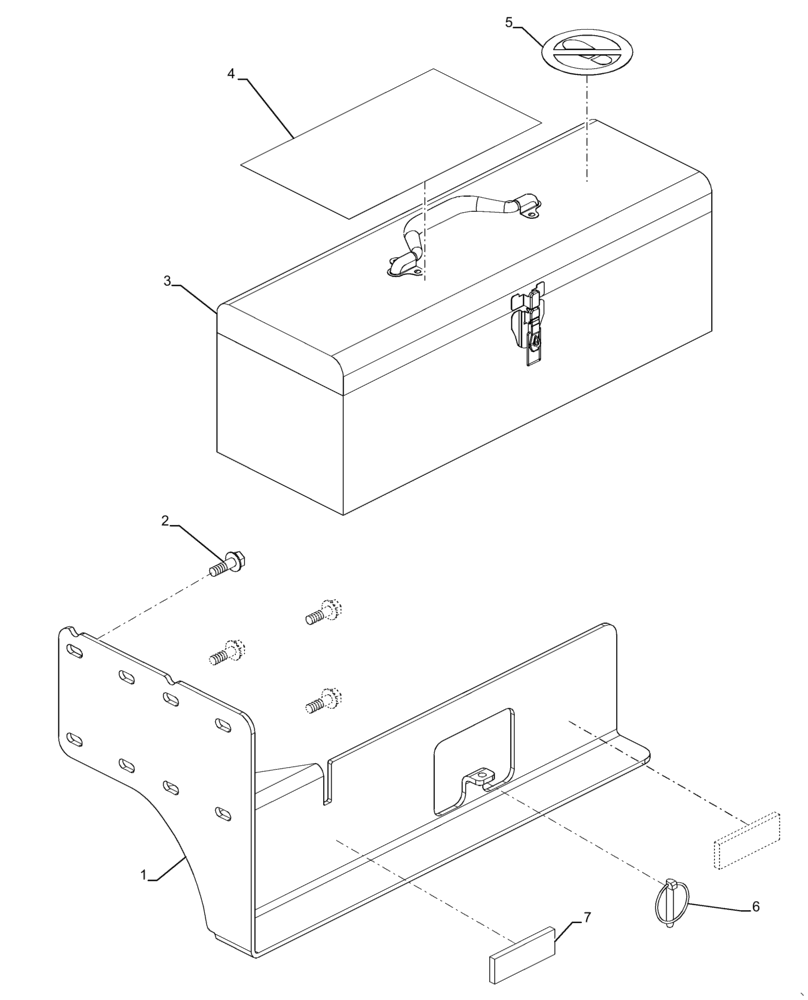 5
4
3
2
1
6
7