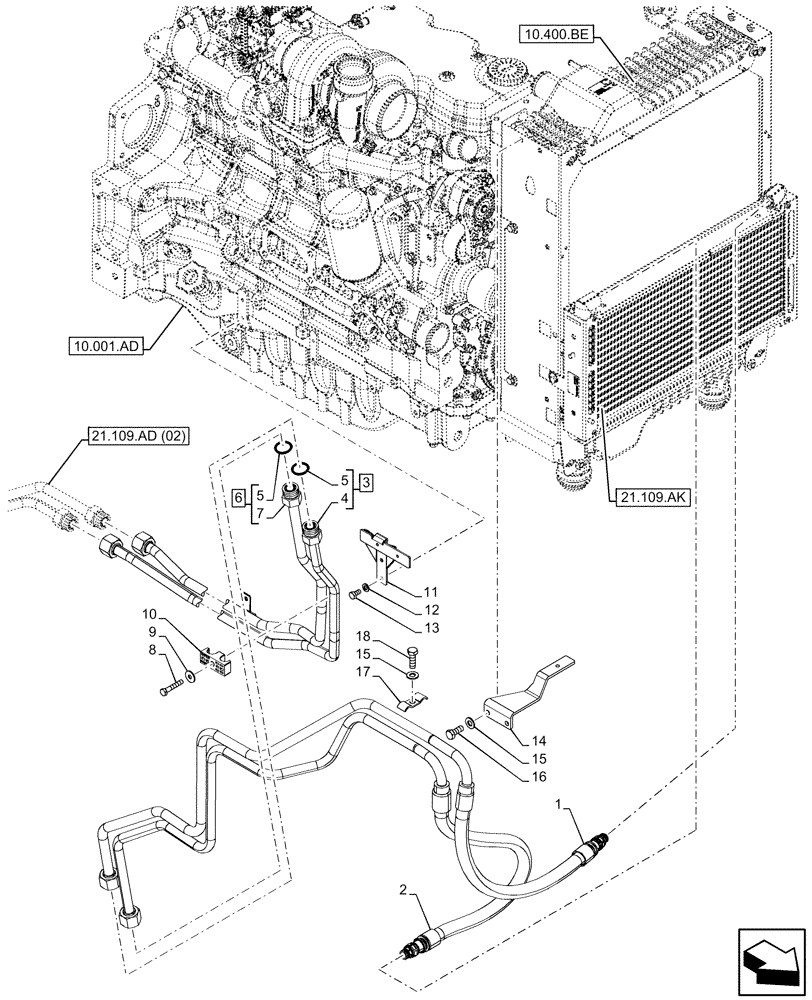 10.400.BE
10.001.AD
21.109.AD (02)
21.109.AK
6
5
7
5
4
3
11
12
13
10
9
8
18
15
17
14
15
16
1
2