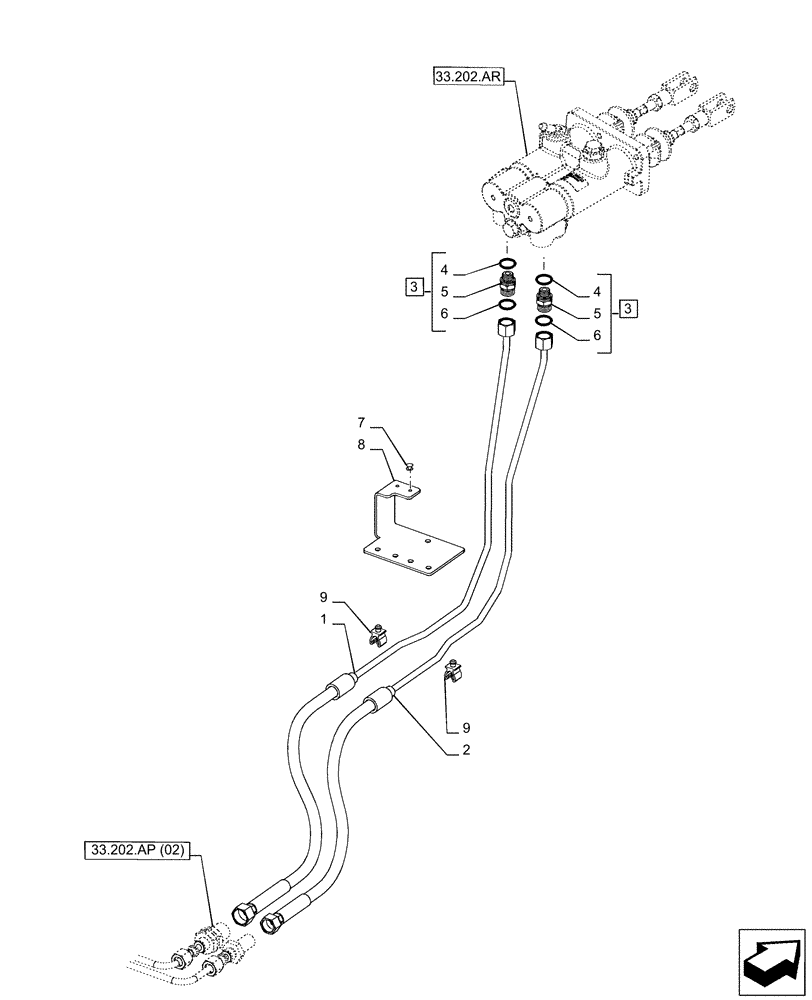 33.202.AR

3
4
5
6

4
5
6
3

7
8

9
1

9
2

33.202.AP (02)