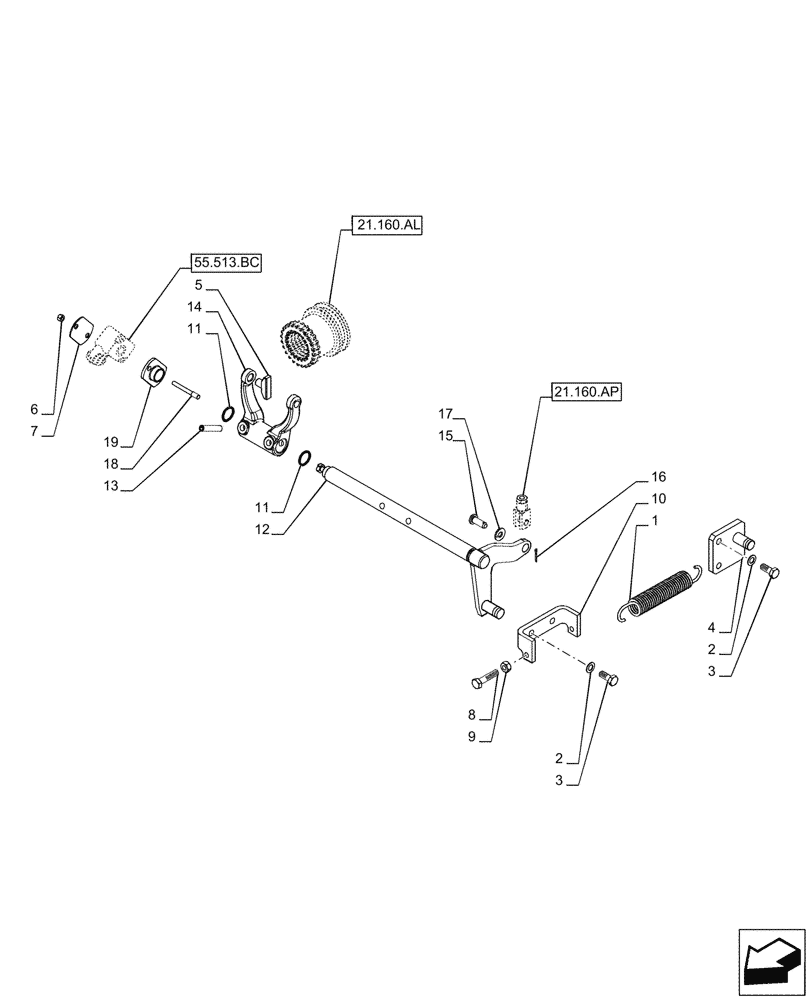 21.160.AL

55.513.BC

5
14
11
6
7
19
18
13
11
12

21.160.AP

17
15

16
10
1

4
2
3

8
9

2
3