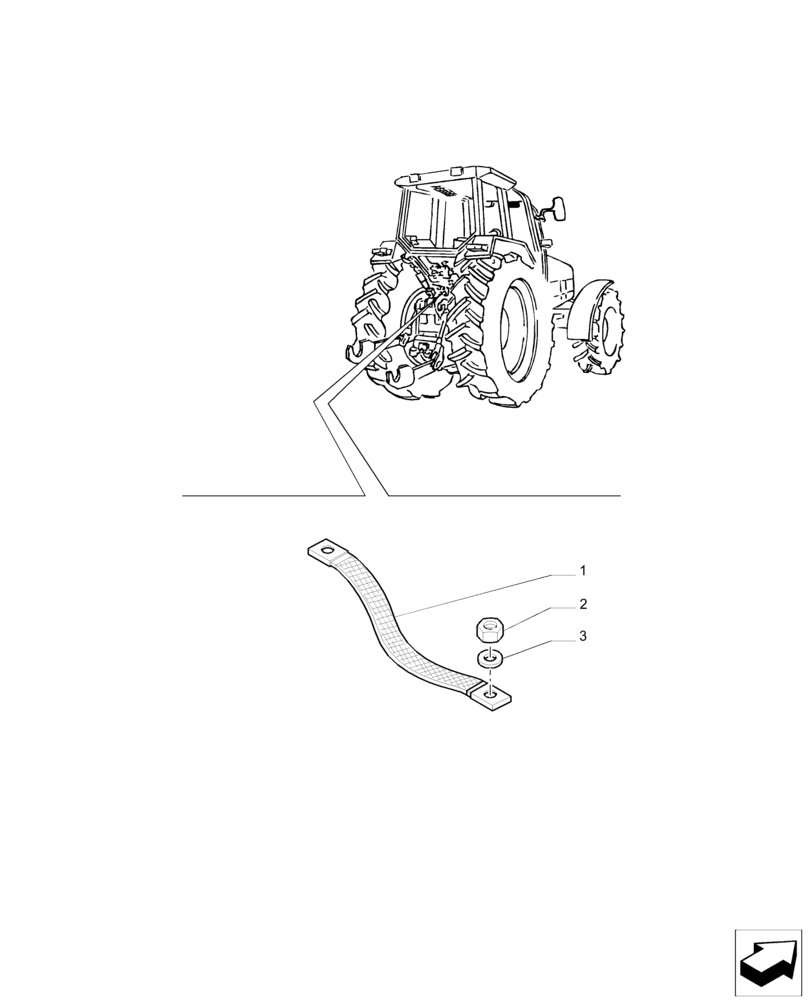 1
2
3