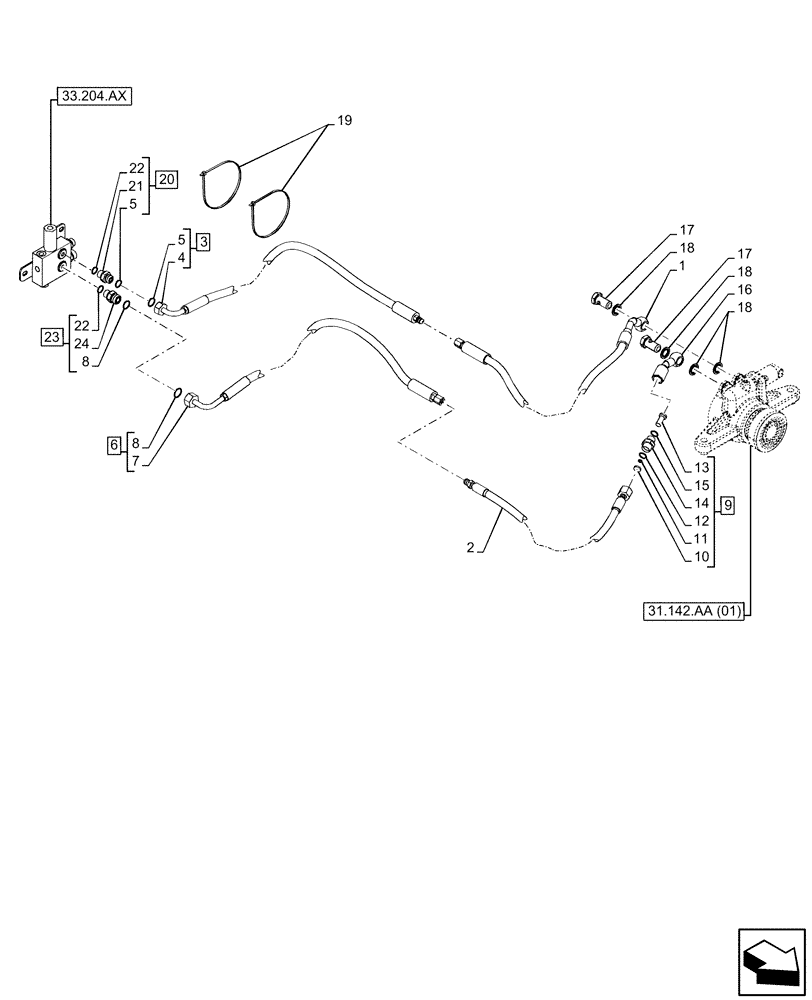 33.204.AX

19

22
21
5
20

5
4
3

23
22
24
8

6
8
7

17
18
1

17
18
16
18

13
15
14
12
11
10
9

2

31.142.AA (01)