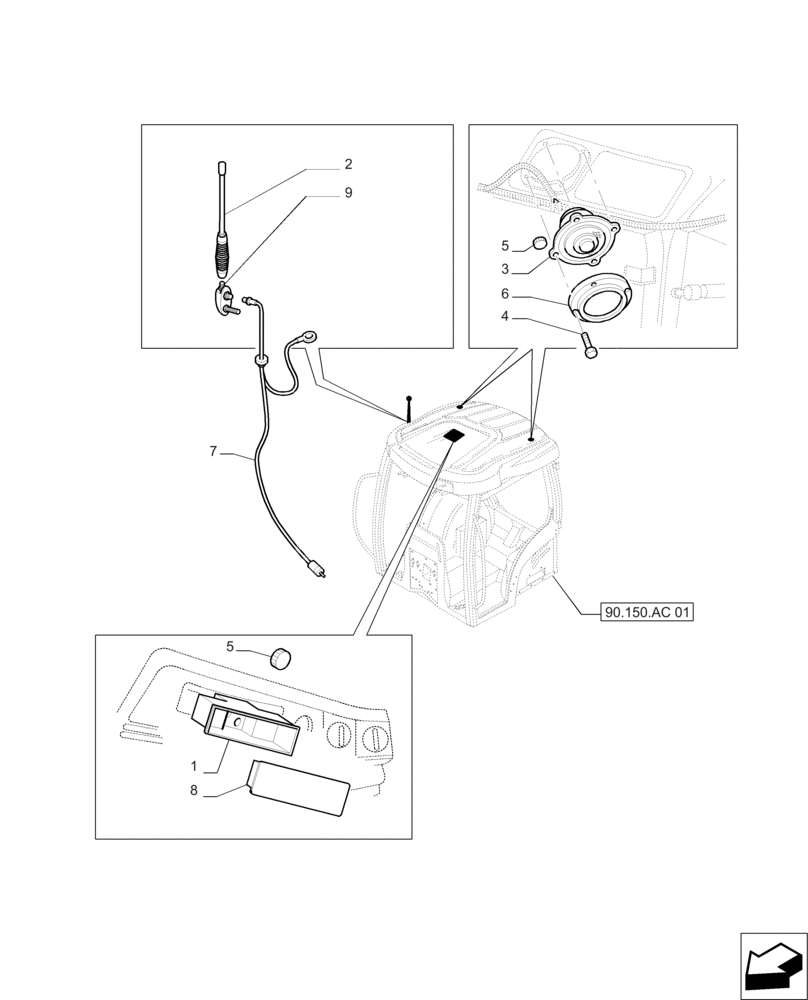 2
9
5
3
6
4
7
90.150.AC 01
5
1
8