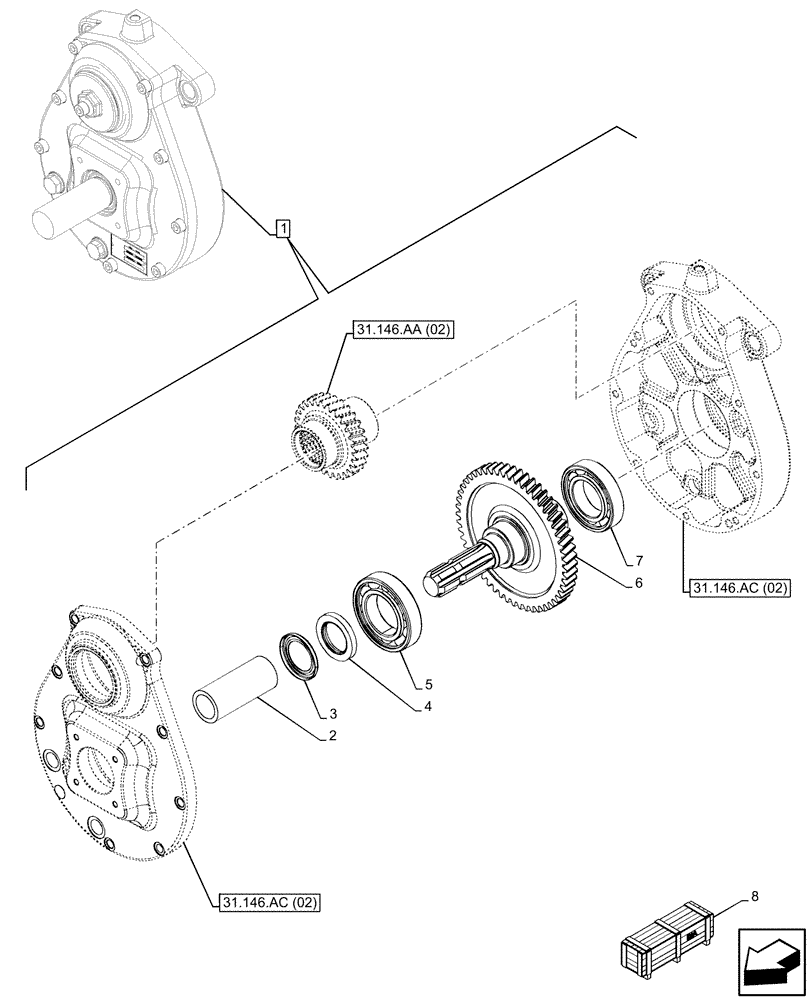 1

31.146.AA (02)

7

6

31.146.AC (02)

5

4

3

2

31.146.AC (02)

8