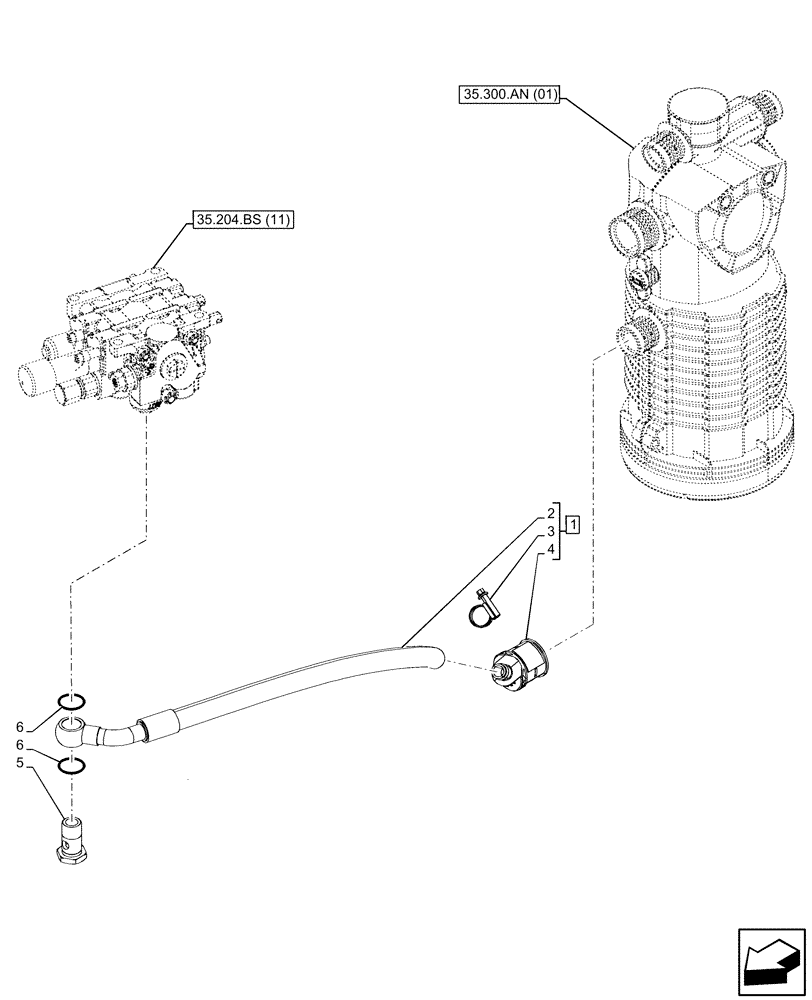 35.300.AN (01)

35.204.BS (11)

2
3
4
1

6
6
5