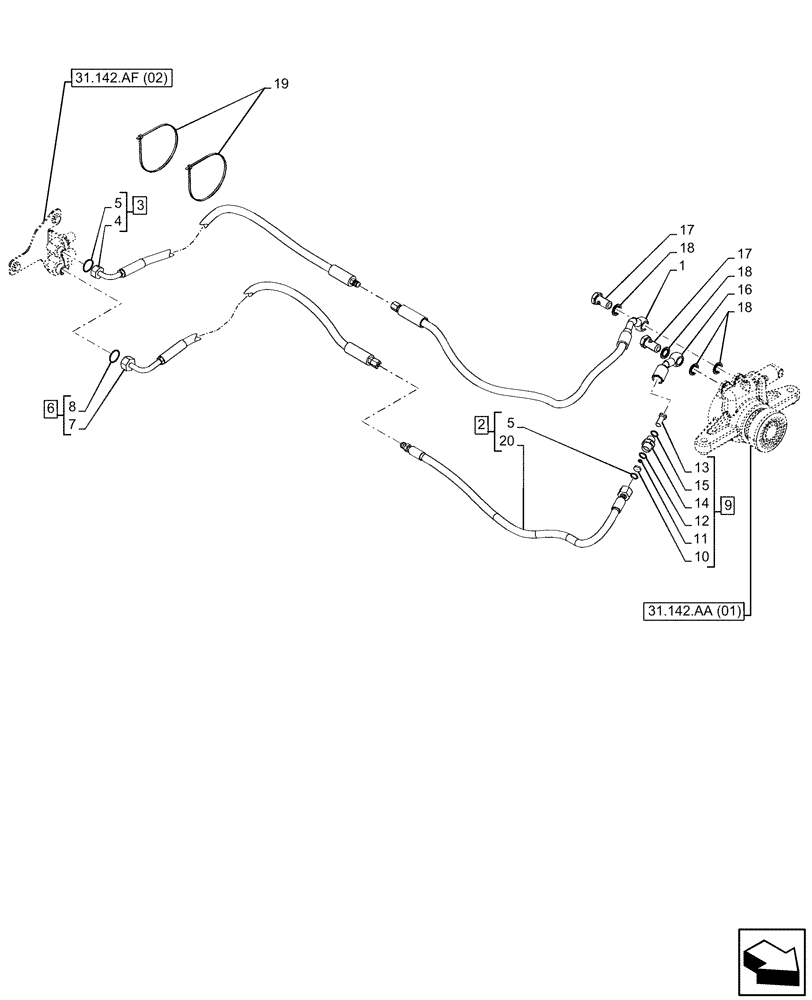 31.142.AF (02)
19
5
4
3
17
18
1
17
18
16
18
6
8
7
2
5
20
13
15
14
12
11
10
9
31.142.AA (01)