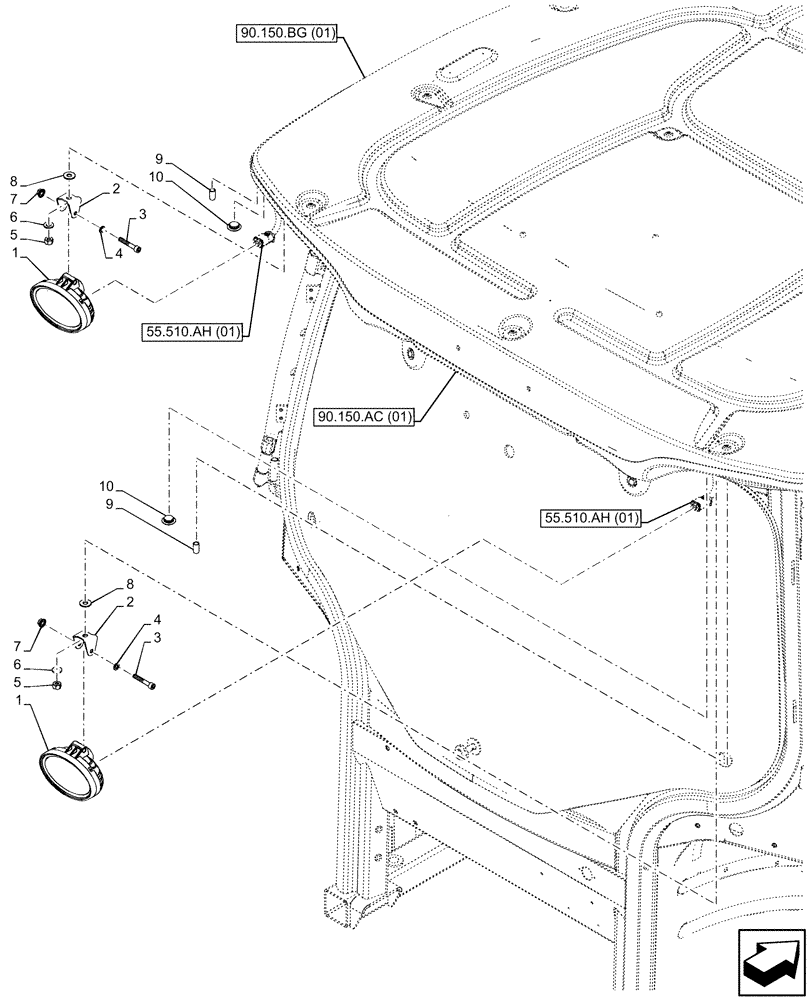 90.150.BG (01)

9
10
8
7
6
5
1
2
3
4

55.510.AH (01)

90.150.AC (01)

10
9

55.510.AH (01)

8
2
4
3
7
6
5
1