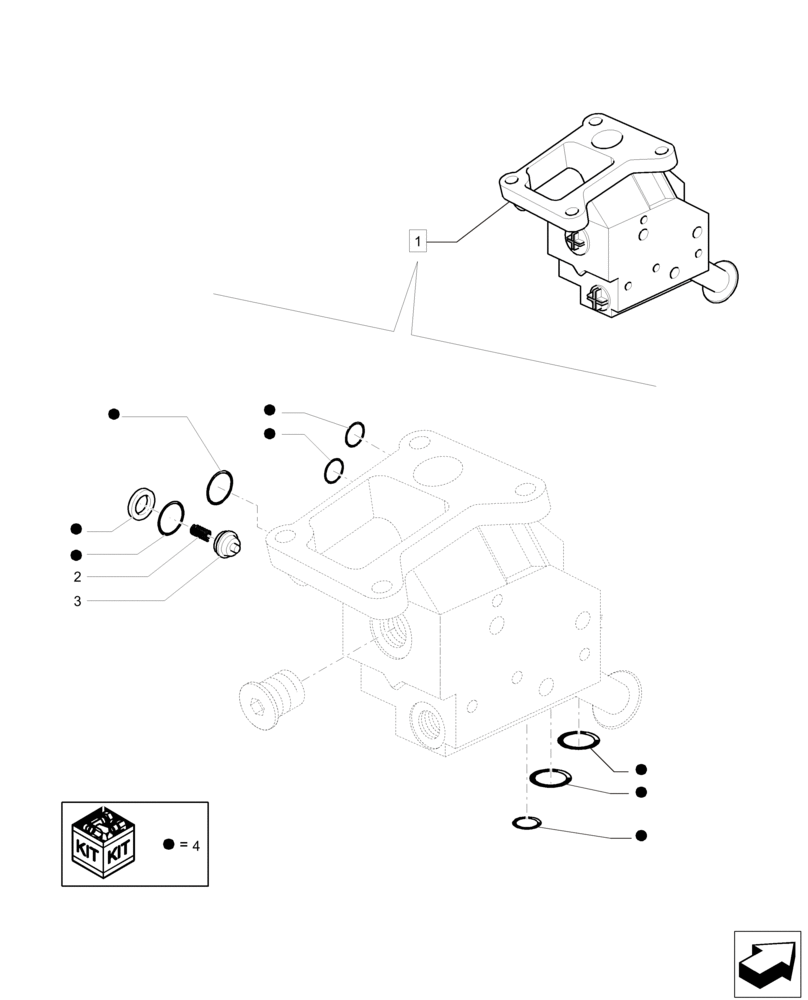 1

2

3

KIT KIT

● = 4