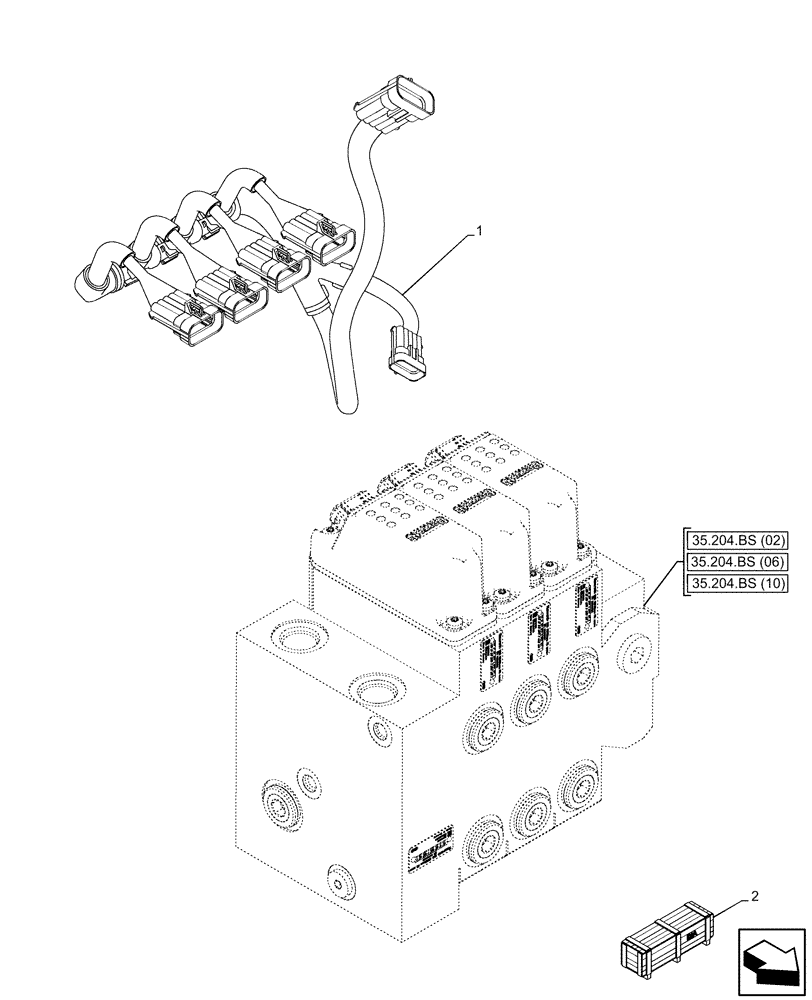 1

35.204.BS (02)
35.204.BS (06)
35.204.BS (10)

2