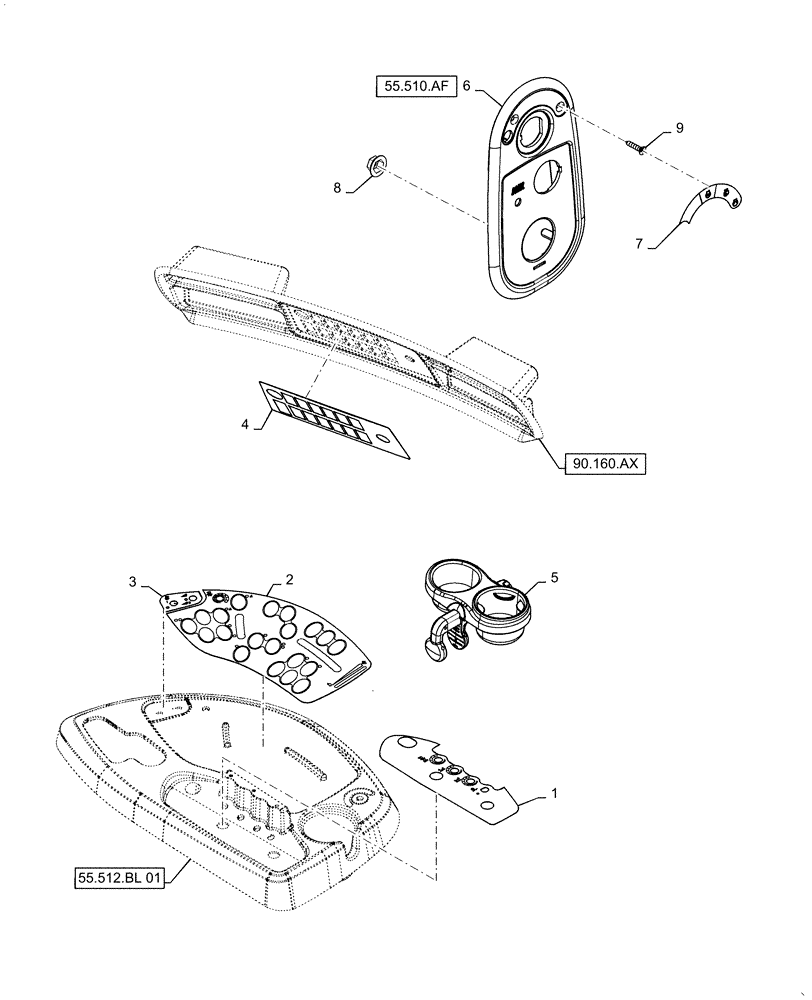 55.510.AF
6
9
8
7
4
90.160.AX
3
2
5
1
55.512.BL 01