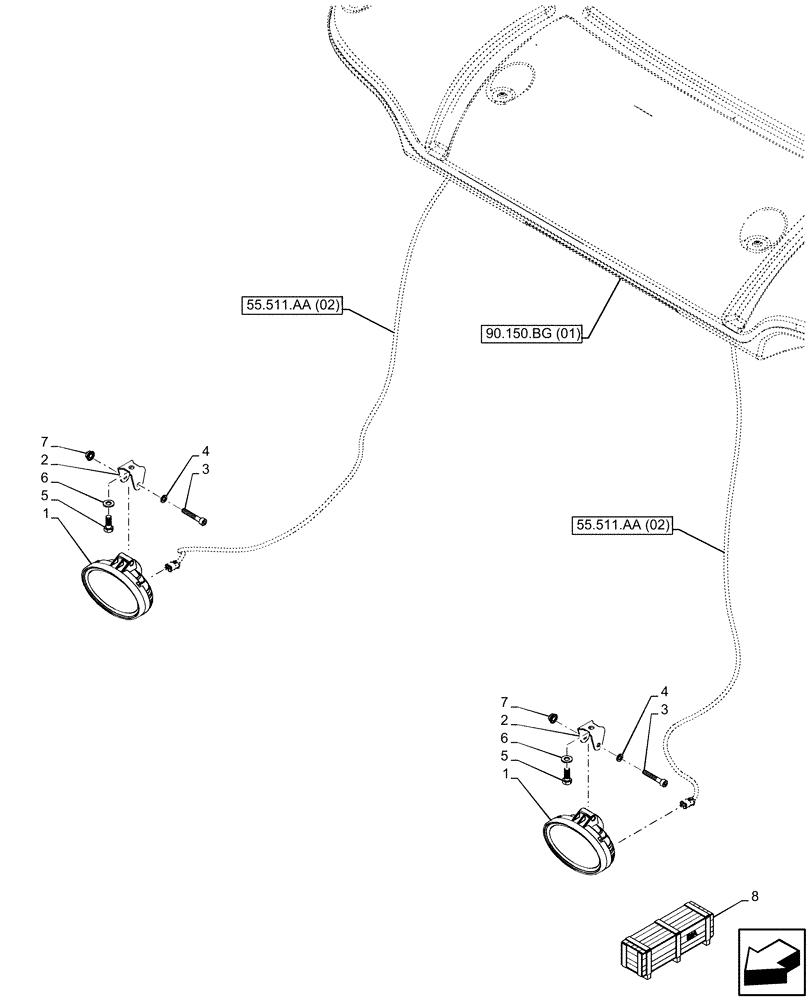 55.511.AA (02)

90.150.BG (01)

7
2
6
5
1
4
3

55.511.AA (02)

7
2
6
5
1
4
3

8