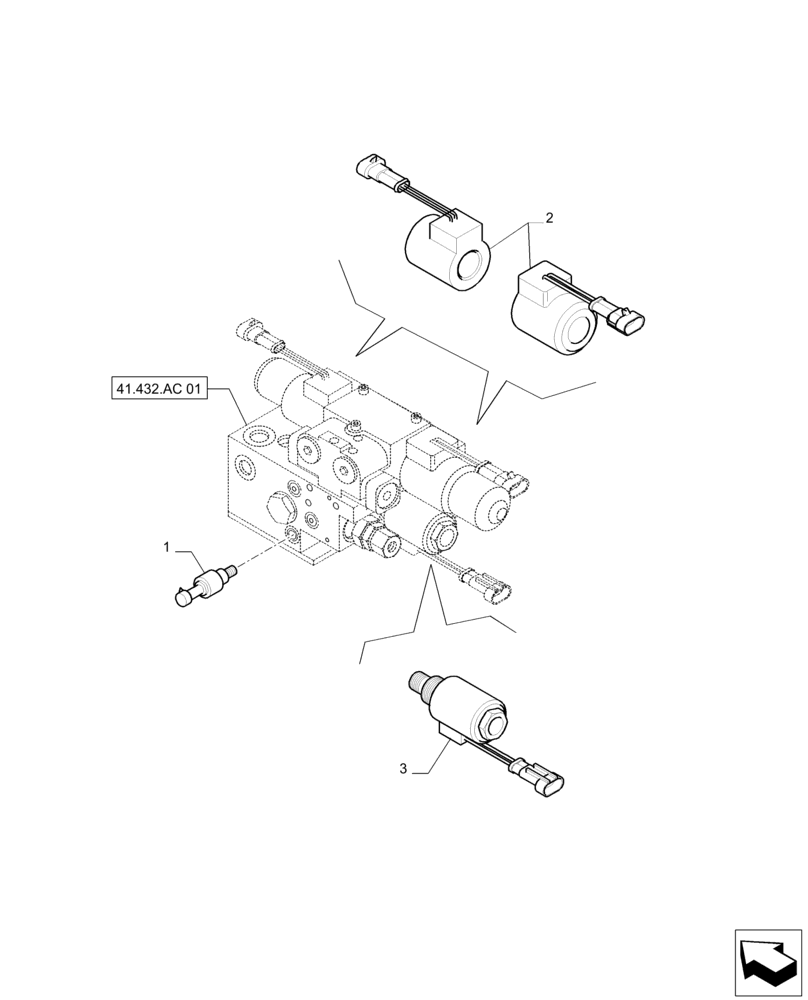 2

41.432.AC 01

1

3