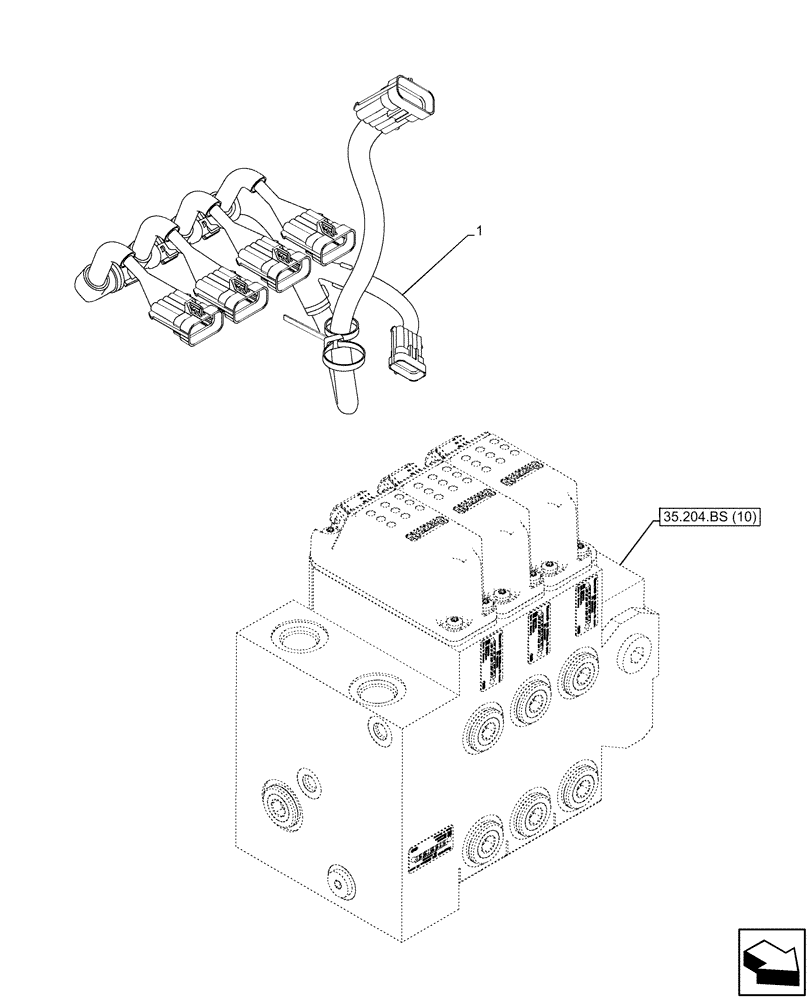 1

35.204.BS (10)