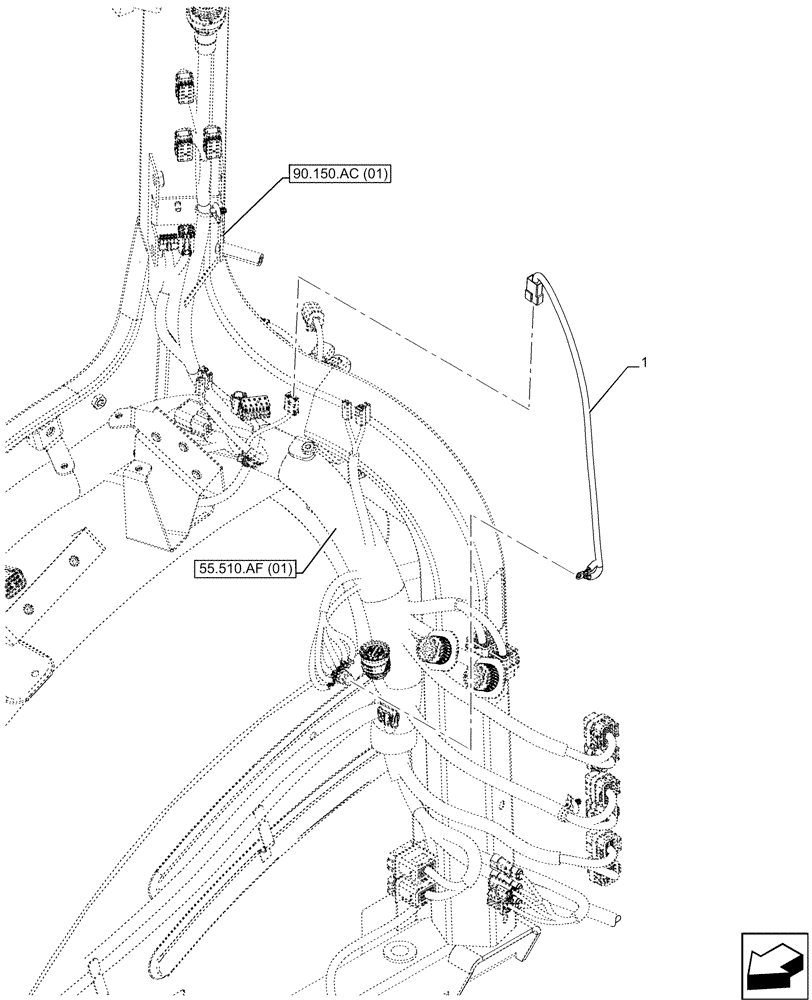 90.150.AC (01)

1

55.510.AF (01)