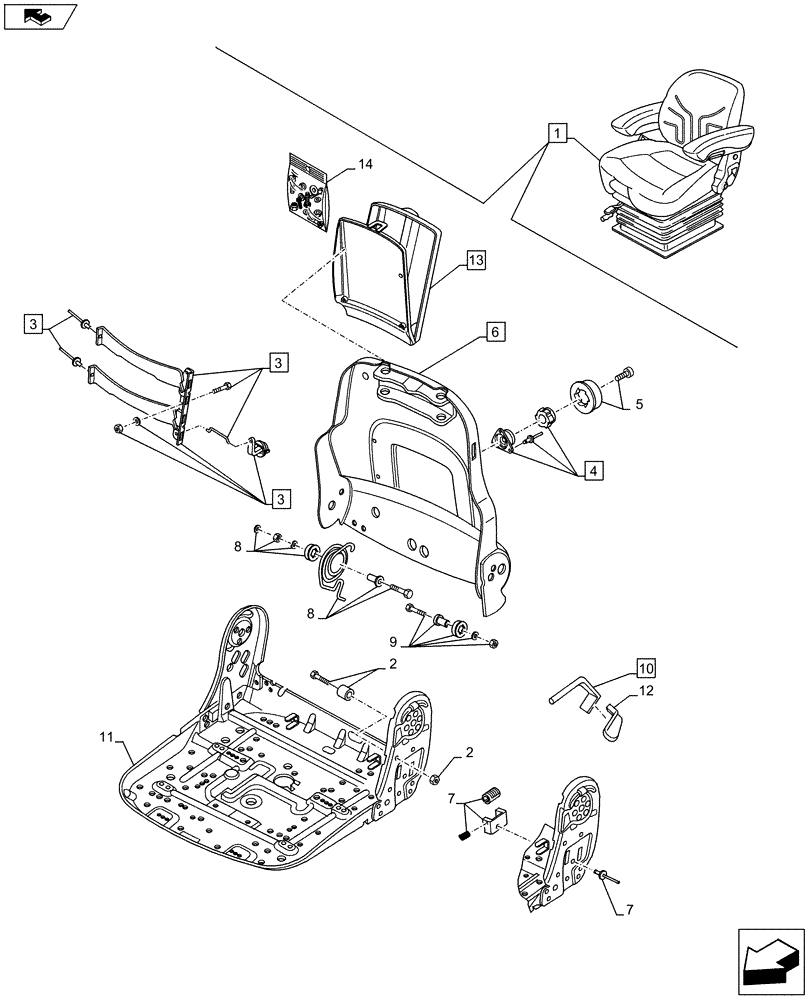 1
14
13
3
3
6
5
4
3
8
8
9
2
10
12
11
2
7
7