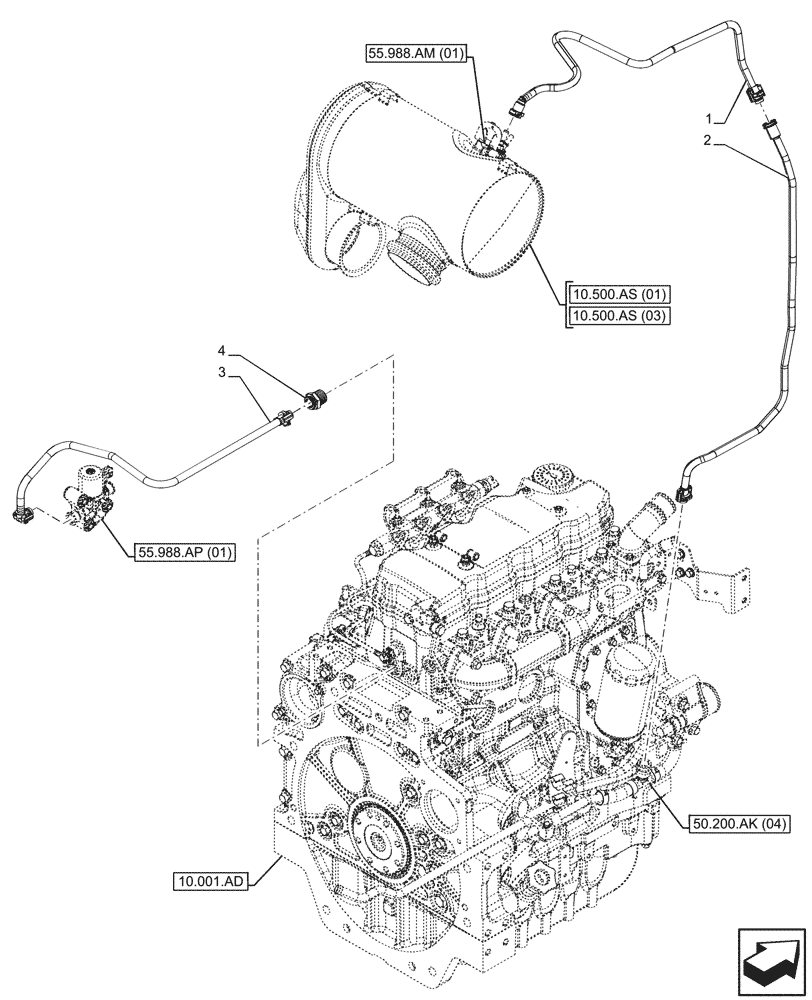 55.988.AM (01)

1

2

10.500.AS (01)

10.500.AS (03)

4

3

55.988.AP (01)

50.200.AK (04)

10.001.AD