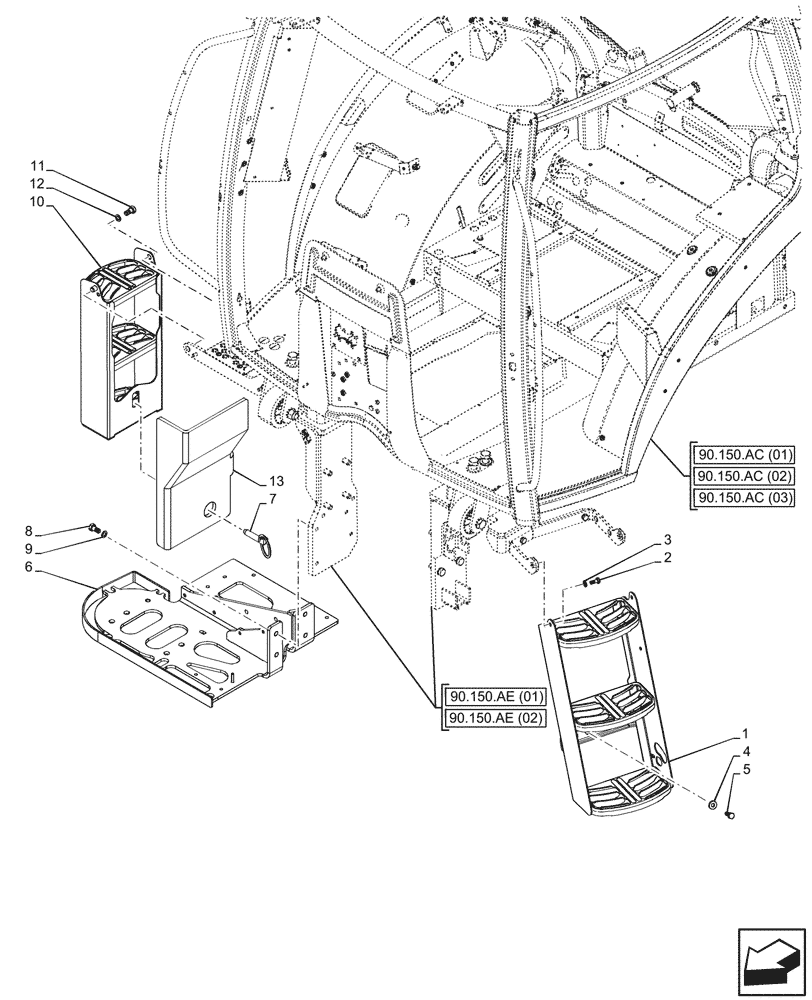 11
12
10
13
7
8
9
6
90.150.AC (01)
90.150.AC (02)
90.150.AC (03)
3
2
90.150.AE (01)
90.150.AE (02)
1
4
5