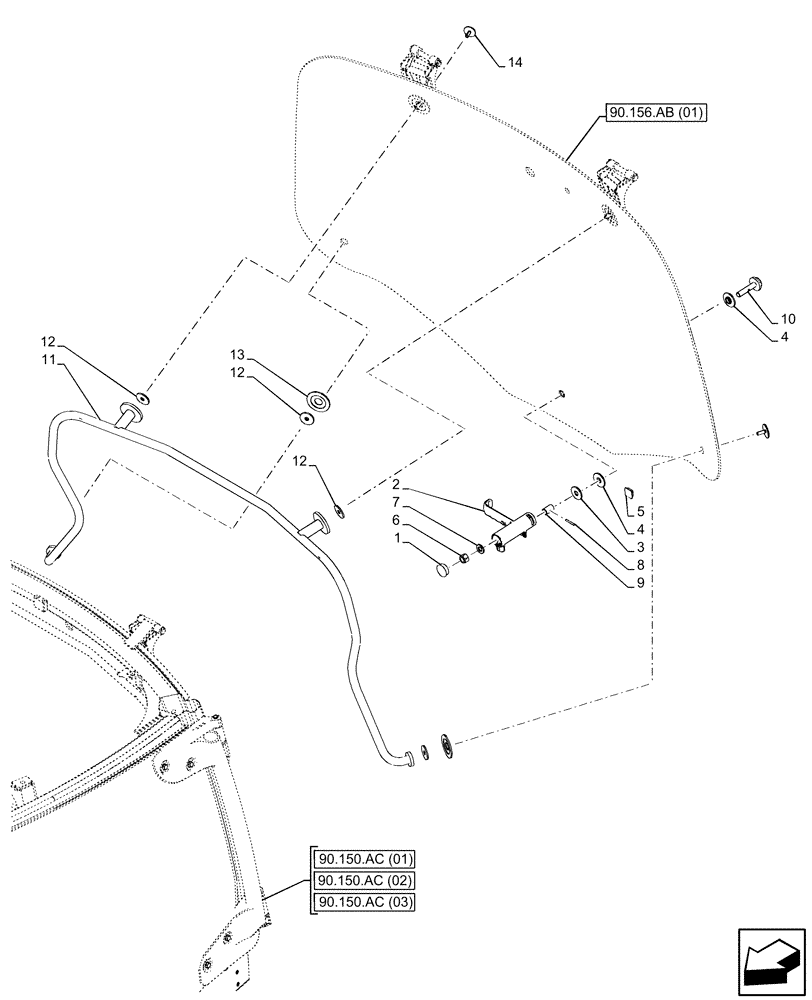 14

90.156.AB (01)

10
4

12
11

13
12

12

2
7
6
1

5
4
3
8
9

90.150.AC (01)
90.150.AC (02)
90.150.AC (03)