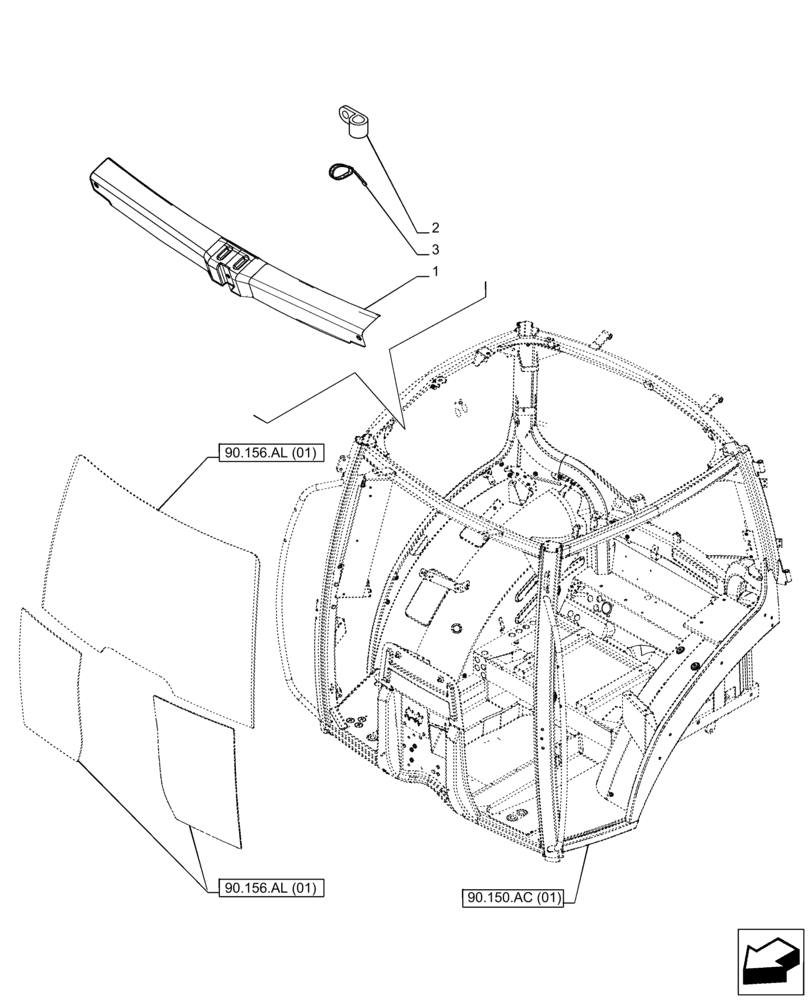 2
3
1
90.156.AL (01)
90.156.AL (01)
90.150.AC (01)