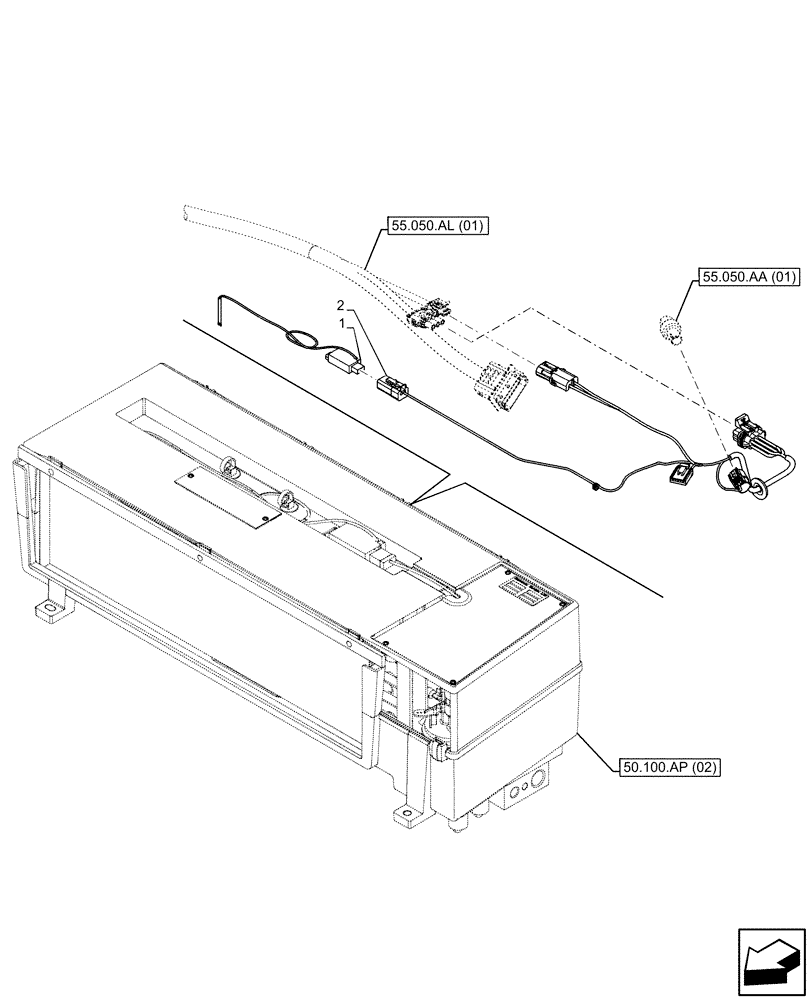 55.050.AL (01)
55.050.AA (01)
2
1
50.100.AP (02)