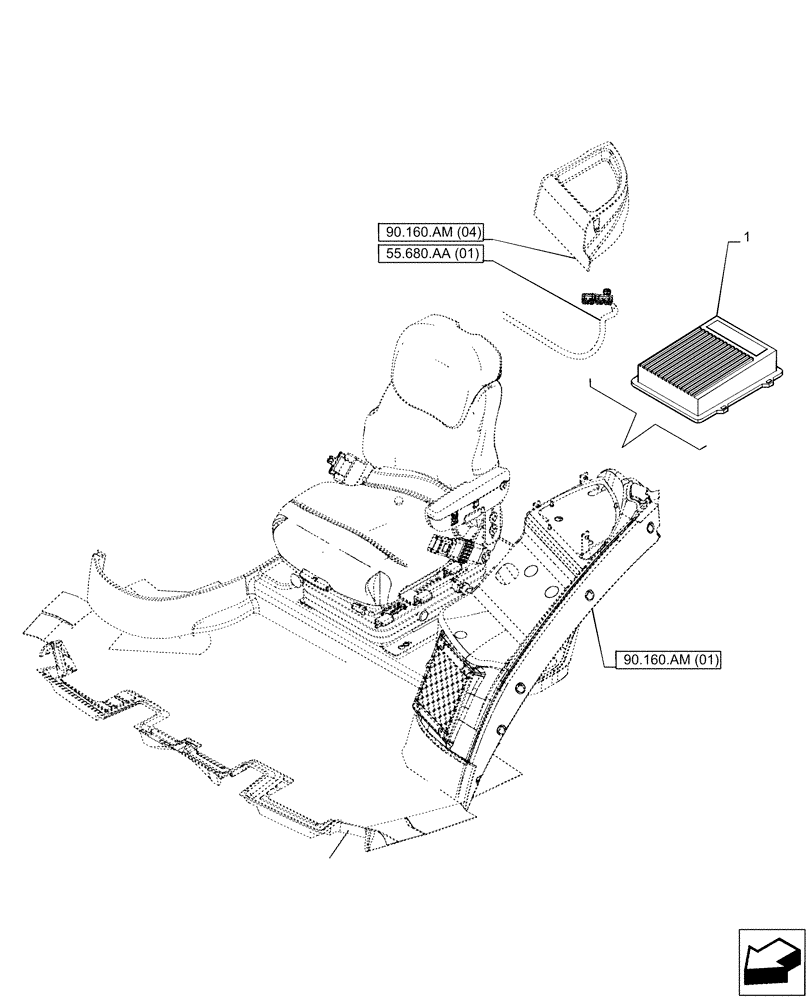 90.160.AM (04)
55.680.AA (01)
1
90.160.AM (01)