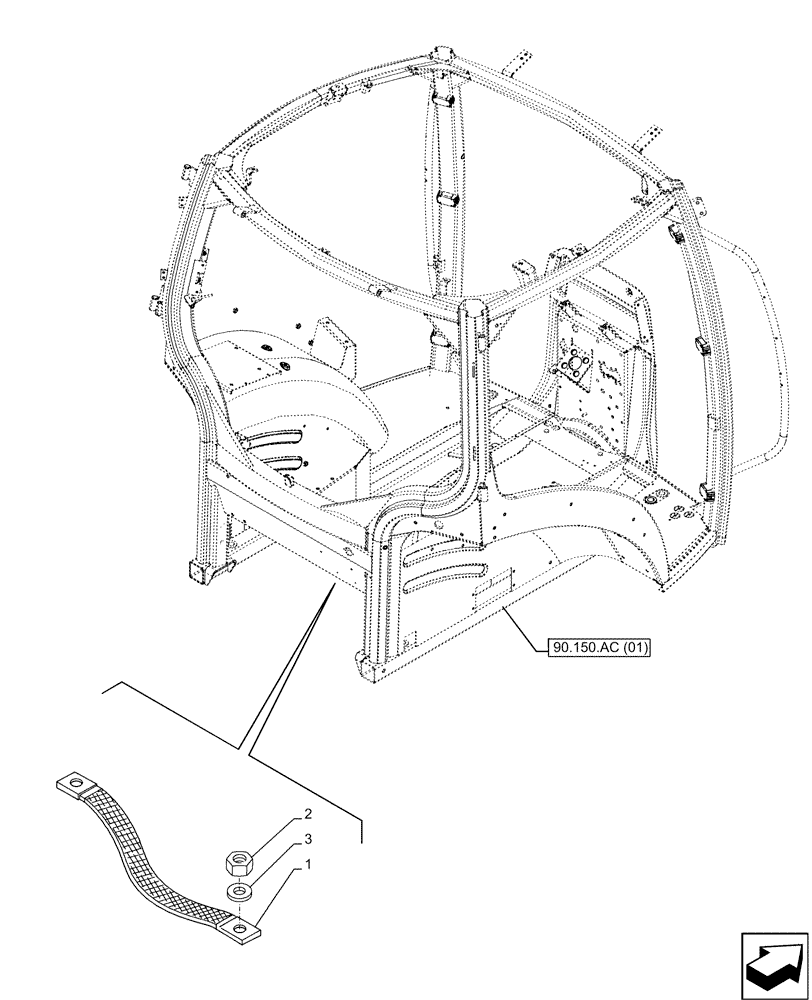 90.150.AC (01)

2

3

1