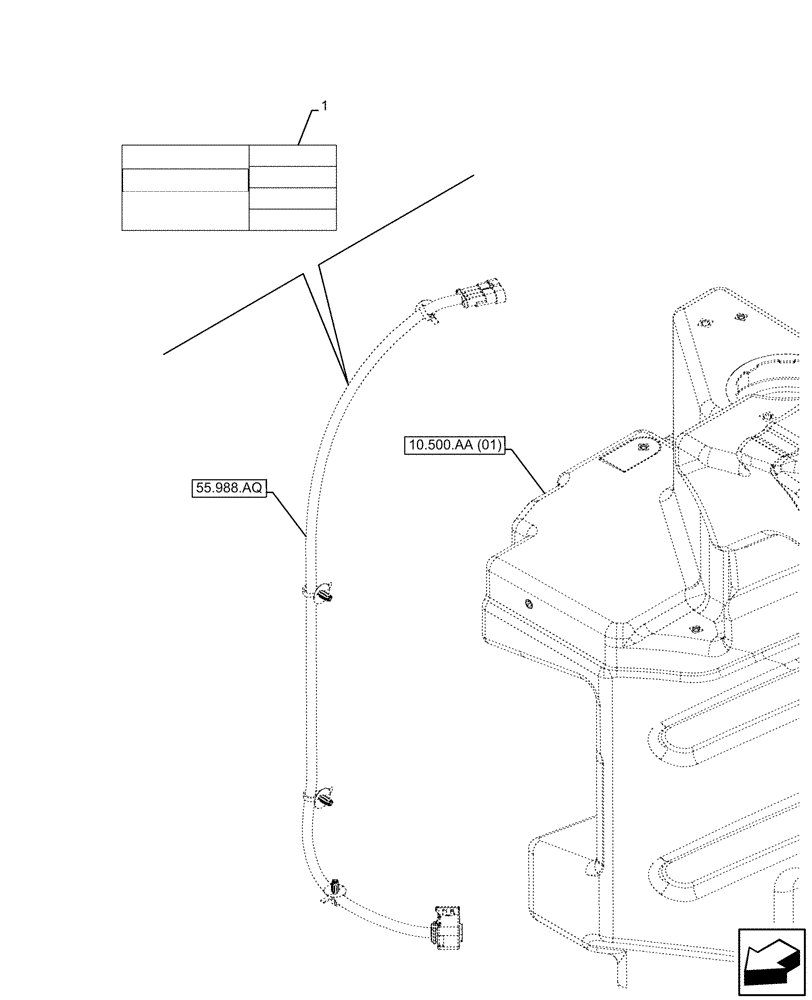 1

10.500.AA (01)

55.988.AQ