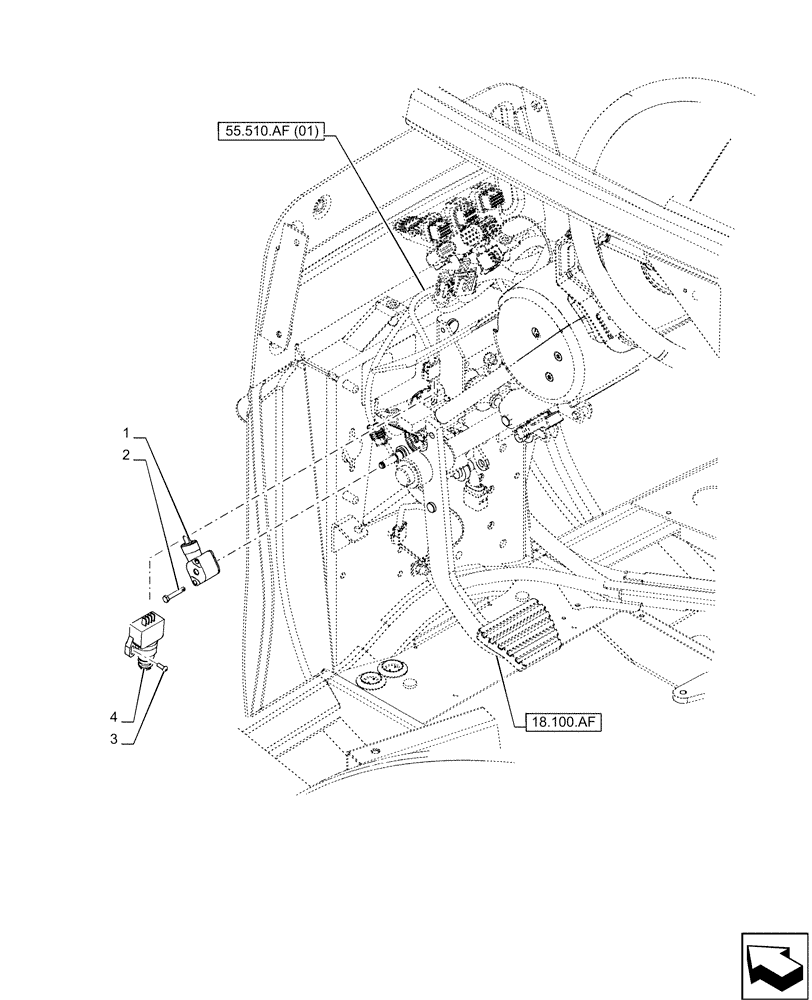 55.510.AF (01)

1

2

4

3

18.100.AF