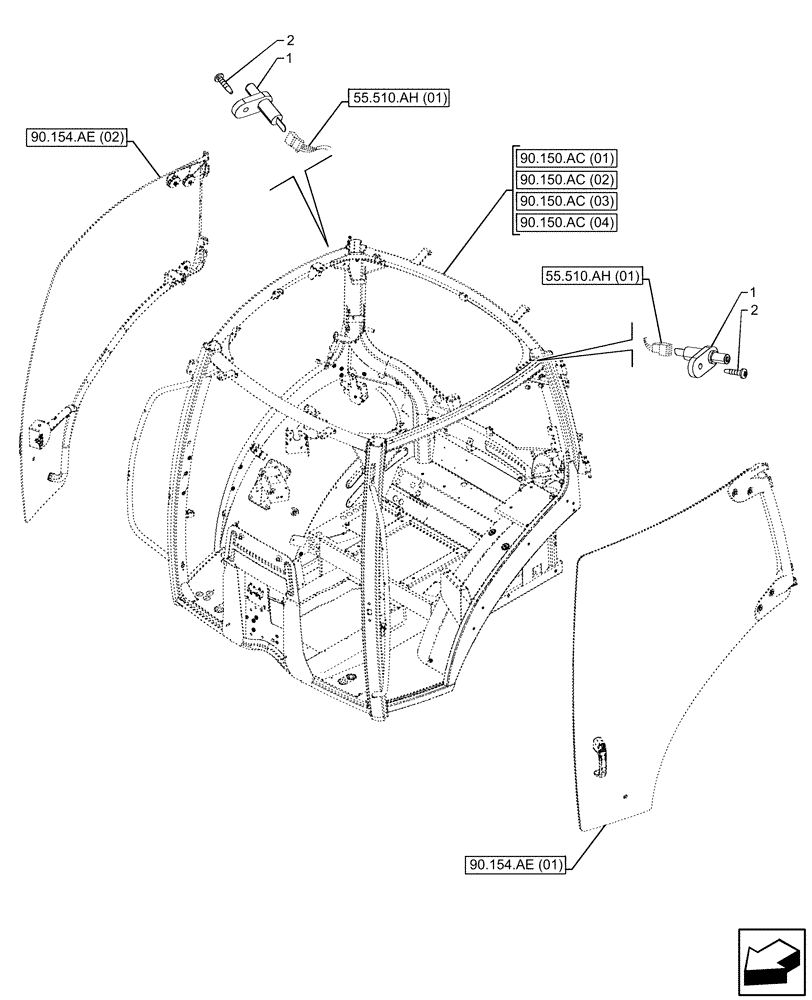 2
1
55.510.AH (01)
90.154.AE (02)
90.150.AC (01)
90.150.AC (02)
90.150.AC (03)
90.150.AC (04)
55.510.AH (01)
1
2
90.154.AE (01)